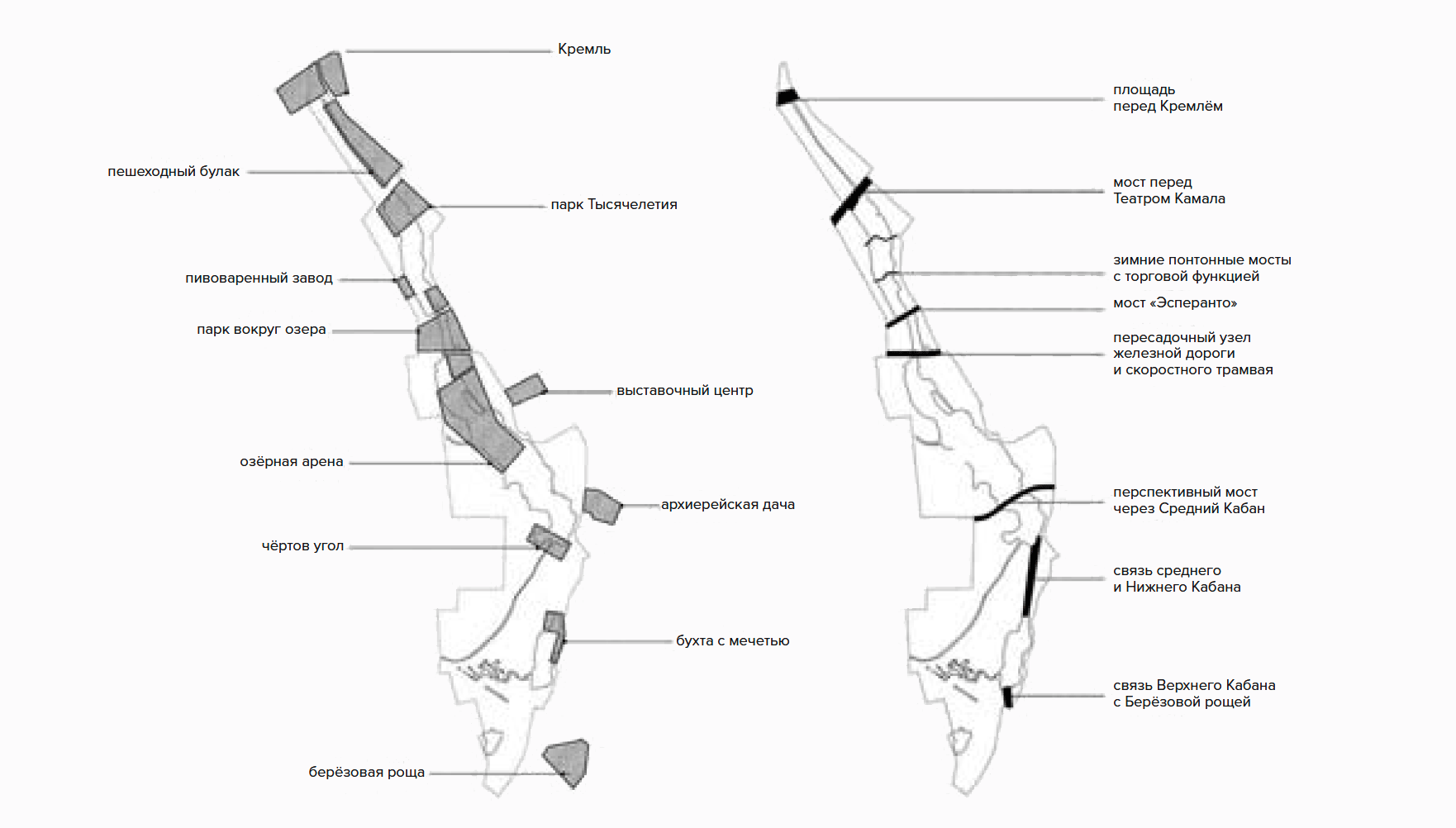 Кремль

пешеходный булак

парк Тысячелетия

пивоваренный завод

парк вокруг озера

выставочный центр

озёрная арена

архиерейская дача

чёртов угол

бухта с мечетью

берёзовая роща

площадь
перед Кремлём

мост перед
Театром Камала

зимние понтонные мосты
с торговой функцией

мост «Эсперанто»

пересадочный узел
железной дороги
и скоростного трамвая

перспективный мост
через Средний Кабан

связь среднего
и Нижнего Кабана

связь Верхнего Кабана
с Берёзовой рощей