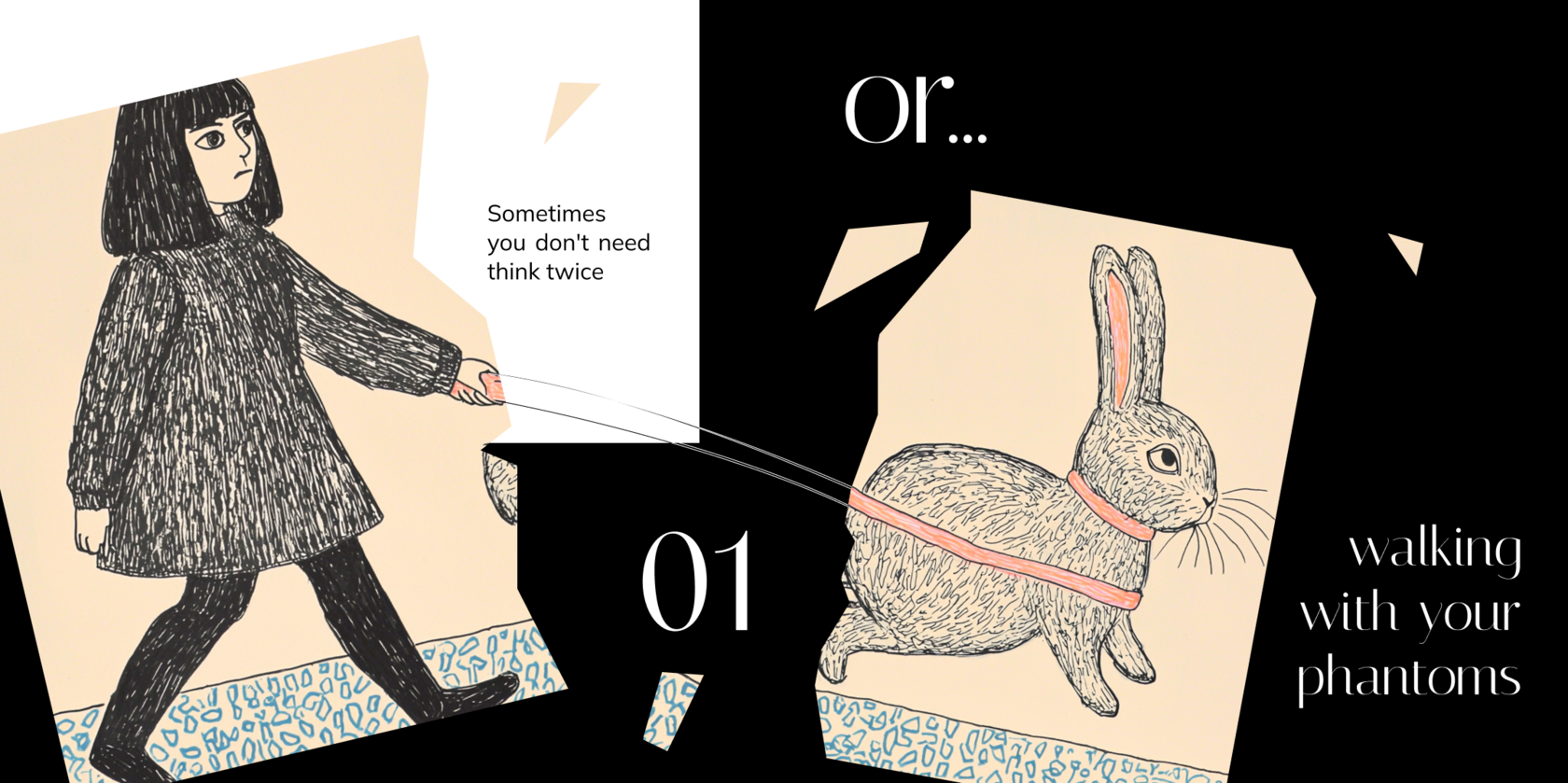 Sometimes you don't need think twice

or...

01

walking with your phantoms