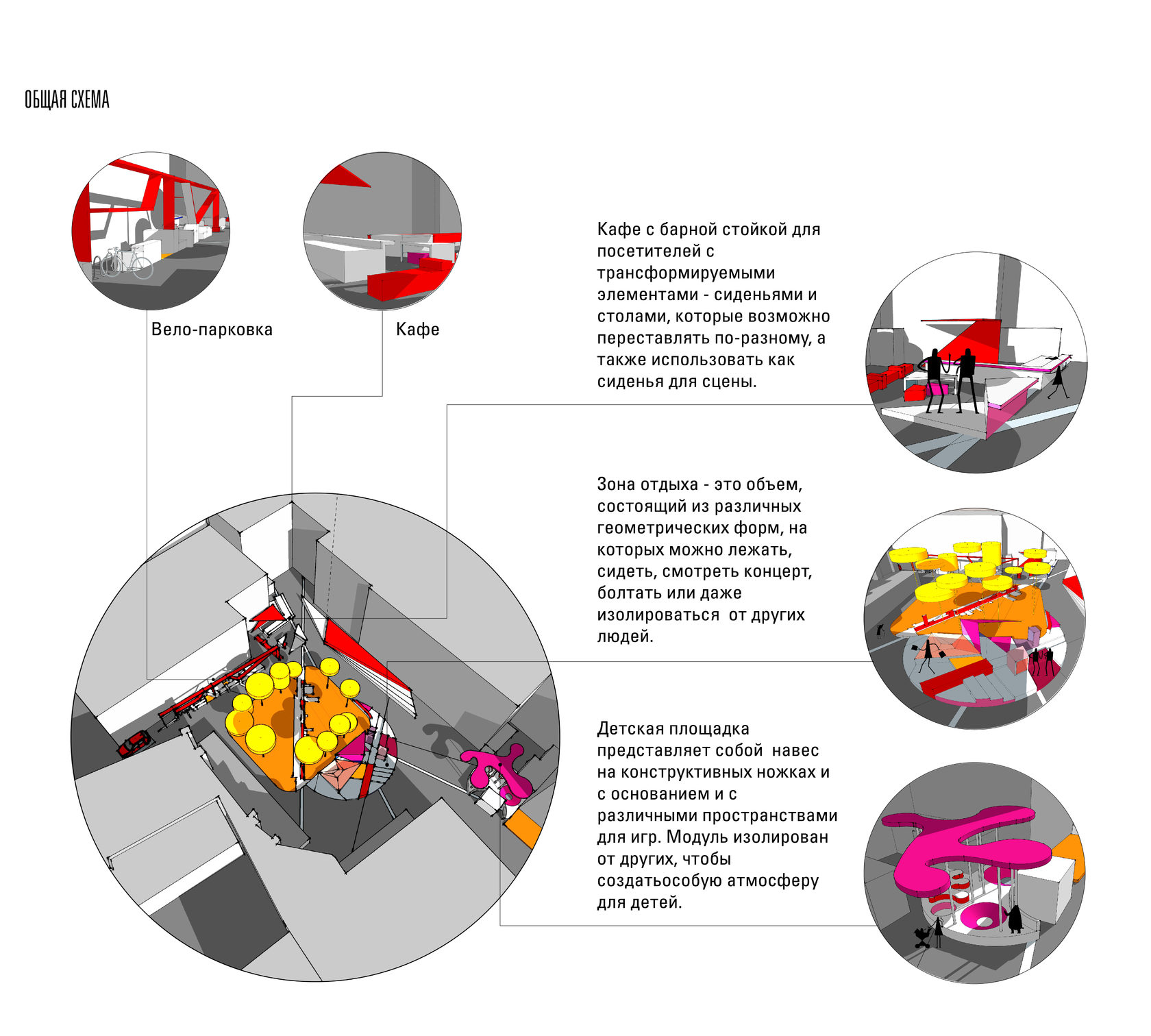 ОБЩАЯ СХЕМА

Вело-парковка

Кафе

Кафе с барной стойкой для посетителей с трансформируемыми элементами - сиденьями и столами, которые возможно переставлять по-разному, а также использовать как сиденья для сцены.

Зона отдыха - это объем, состоящий из различных геометрических форм, на которых можно лежать, сидеть, смотреть концерт, болтать или даже изолироваться  от других людей.

Детская площадка представляет собой  навес на конструктивных ножках и с основанием и с различными пространствами для игр. Модуль изолирован от других, чтобы создатьособую атмосферу для детей.