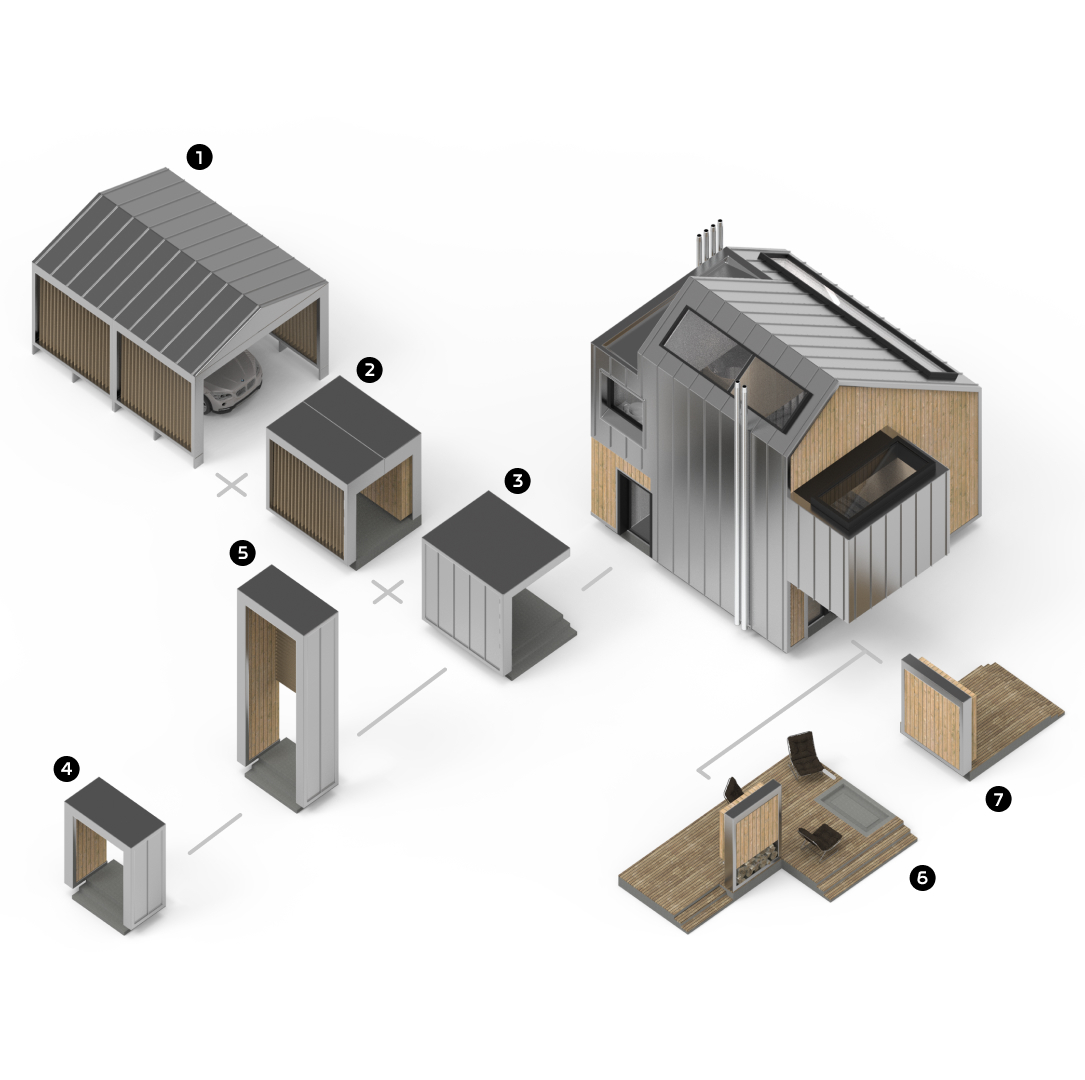 1
2
3
5
4
7
6