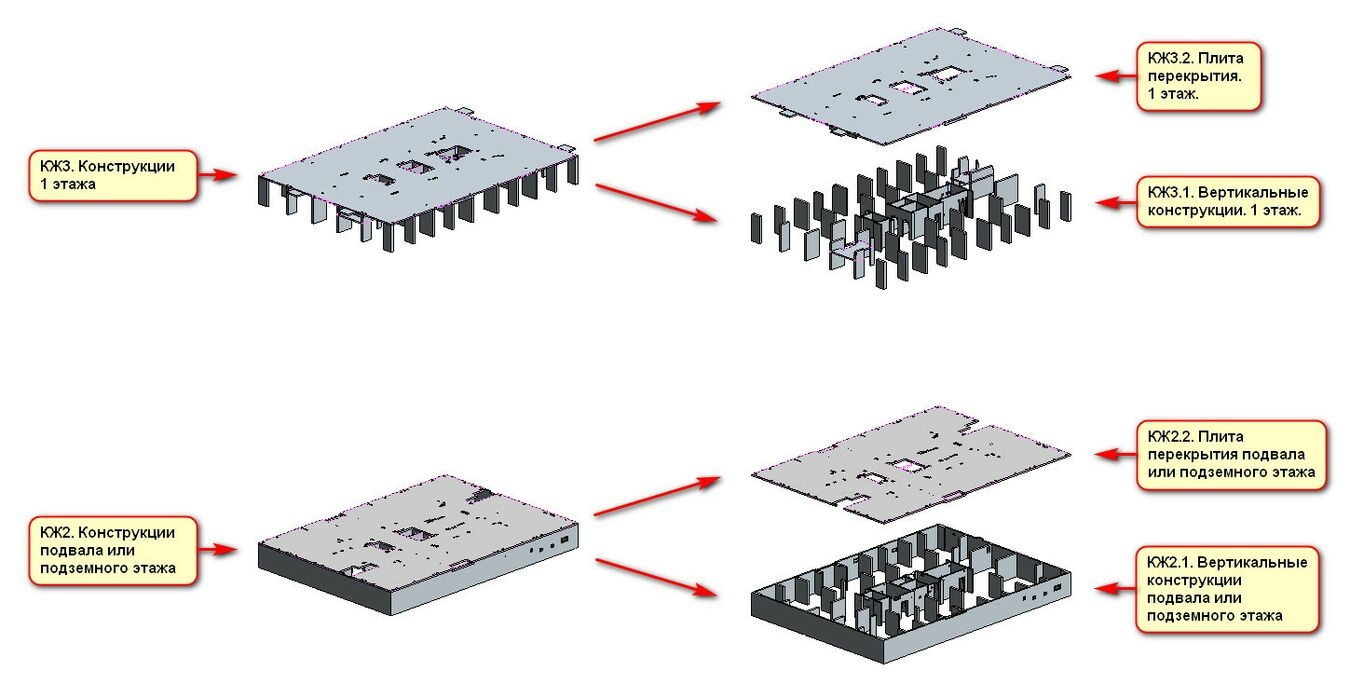 КЖ3. Конструкции 1 этажа

КЖ3.2. Плита перекрытия. 1 этаж.

КЖ3.1. Вертикальные конструкции. 1 этаж.

КЖ2. Конструкции подвала или подземного этажа

КЖ2.2. Плита перекрытия подвала или подземного этажа

КЖ2.1. Вертикальные конструкции подвала или подземного этажа