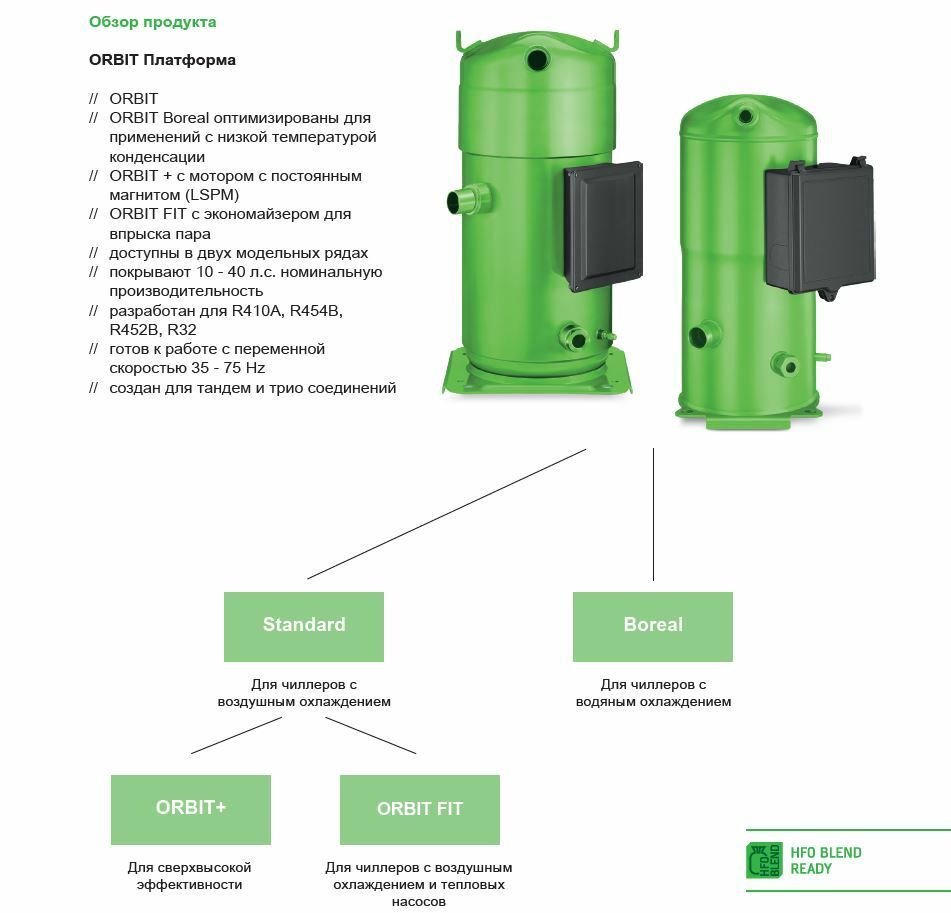 Обзор продукта

ORBIT Платформа

// ORBIT
// ORBIT Boreal оптимизированы для применений с низкой температурой конденсации
// ORBIT + с мотором с постоянным магнитом (LSPM)
// ORBIT FIT с экономайзером для впрыска пара
// доступны в двух модельных рядах
// покрывают 10 - 40 л.с. номинальную производительность
// разработан для R410A, R454B, R452B, R32
// готов к работе с переменной скоростью 35 - 75 Hz
// создан для тандем и трио соединений

Standard

Для чиллеров с воздушным охлаждением

Boreal

Для чиллеров с водяным охлаждением

ORBIT+

Для сверхвысокой эффективности

ORBIT FIT

Для чиллеров с воздушным охлаждением и тепловых насосов

HFO BLEND
HFO BLEND READY