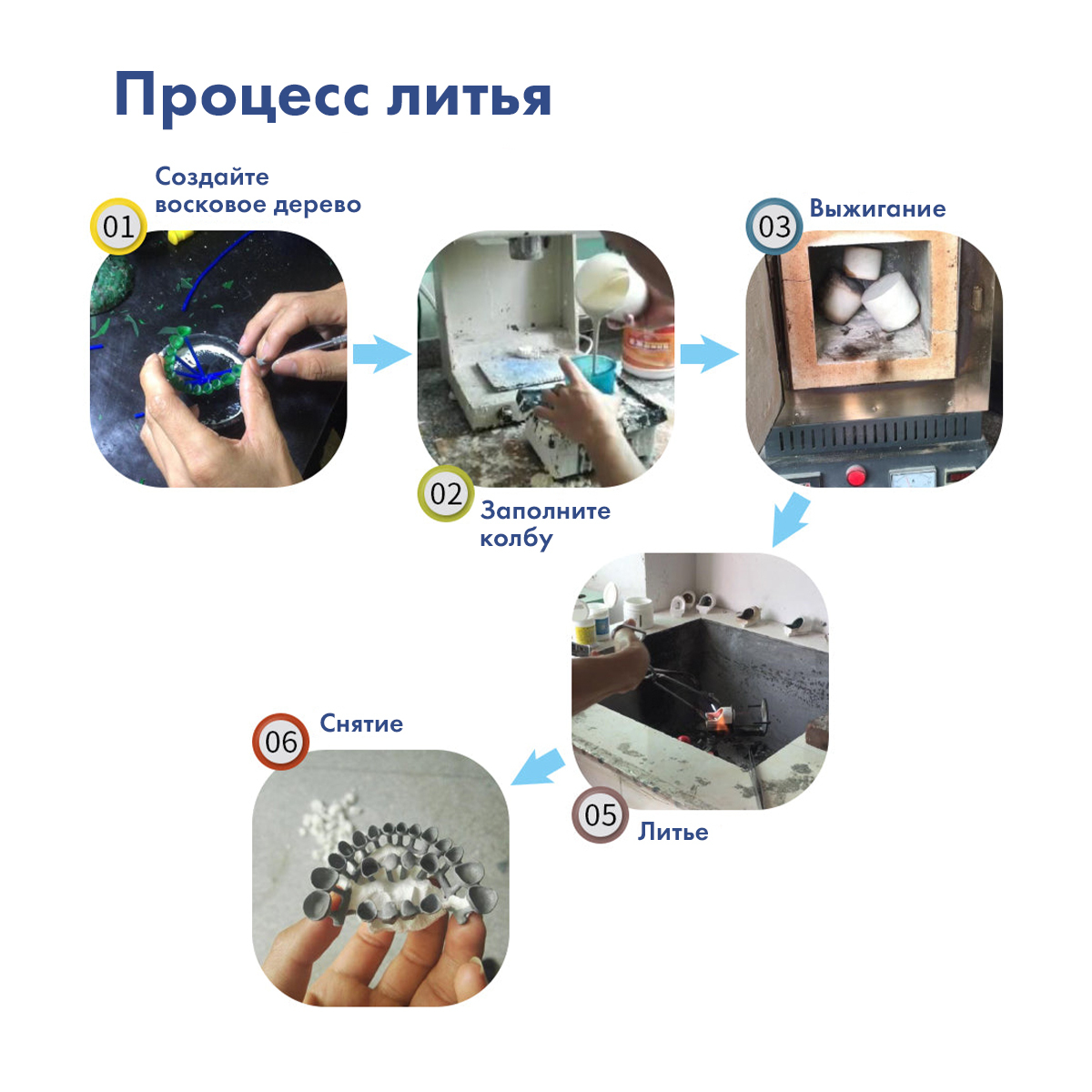 Процесс литья

01 Создайте восковое дерево

02 Заполните колбу

03 Выжигание

05 Литье

06 Снятие