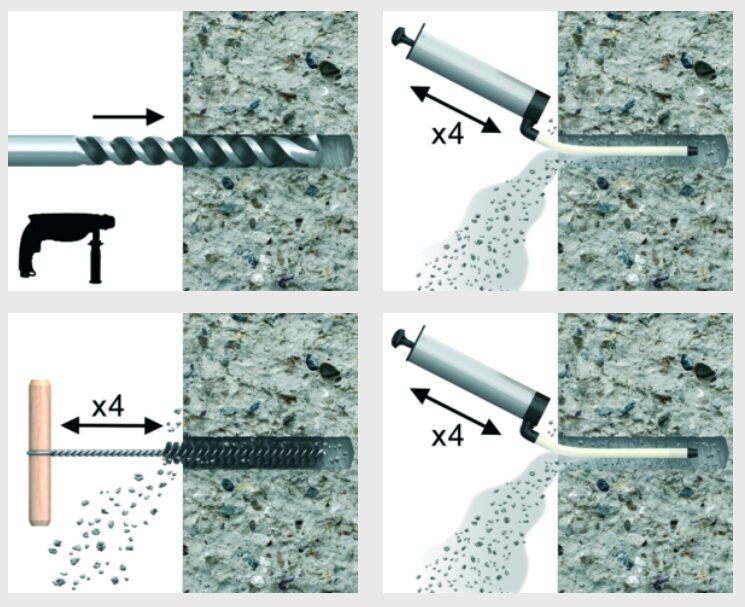 x4

x4

x4