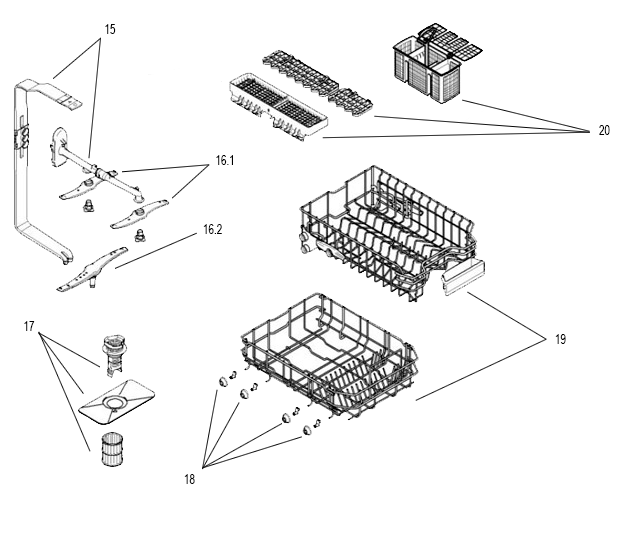 15

20

16.1

16.2

19

17

18