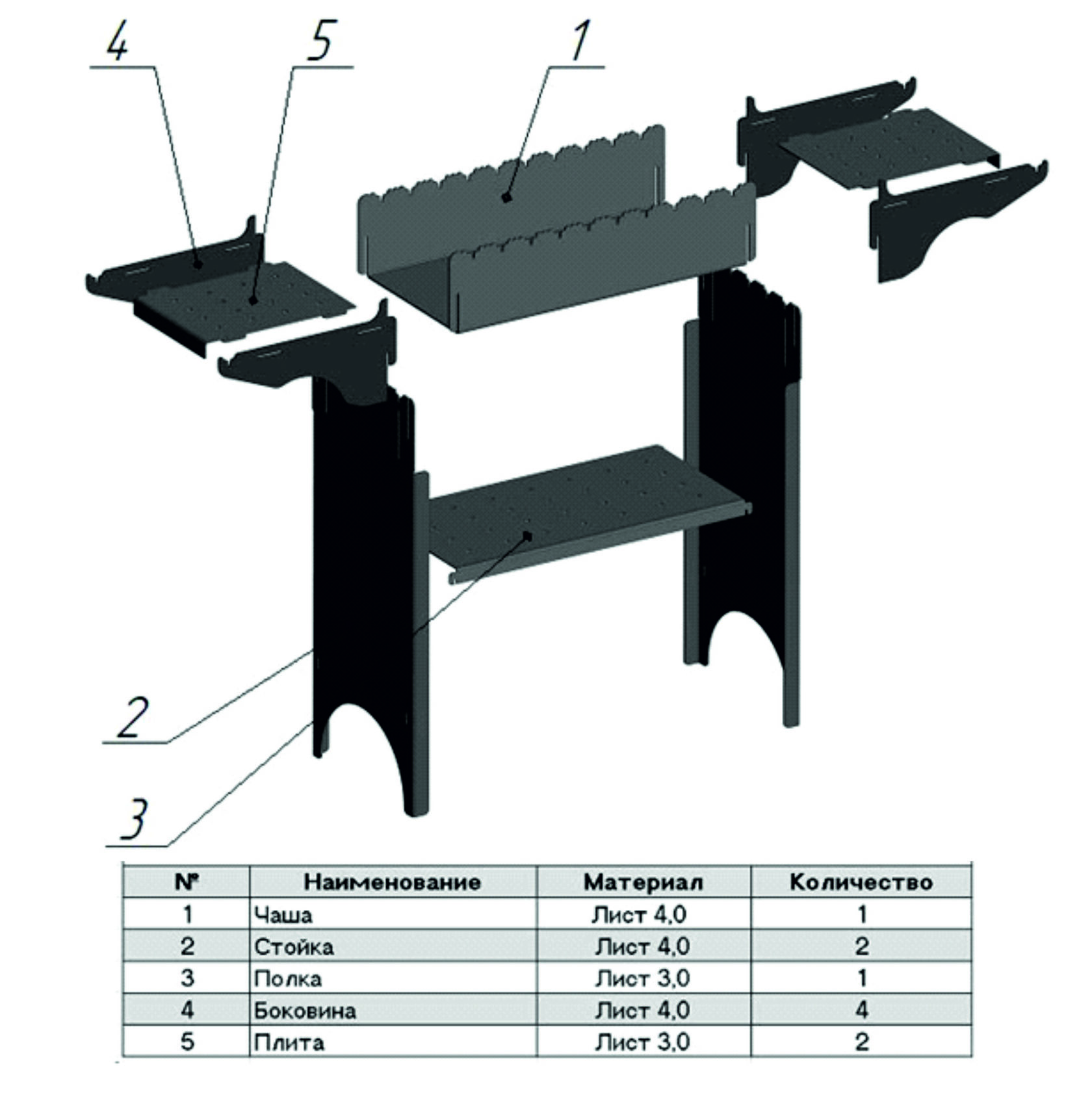 4
5
1
2
3

| № | Наименование | Материал | Количество |
|---|---|---|---|
| 1 | Чаша | Лист 4,0 | 1 |
| 2 | Стойка | Лист 4,0 | 2 |
| 3 | Полка | Лист 3,0 | 1 |
| 4 | Боковина | Лист 4,0 | 4 |
| 5 | Плита | Лист 3,0 | 2 |