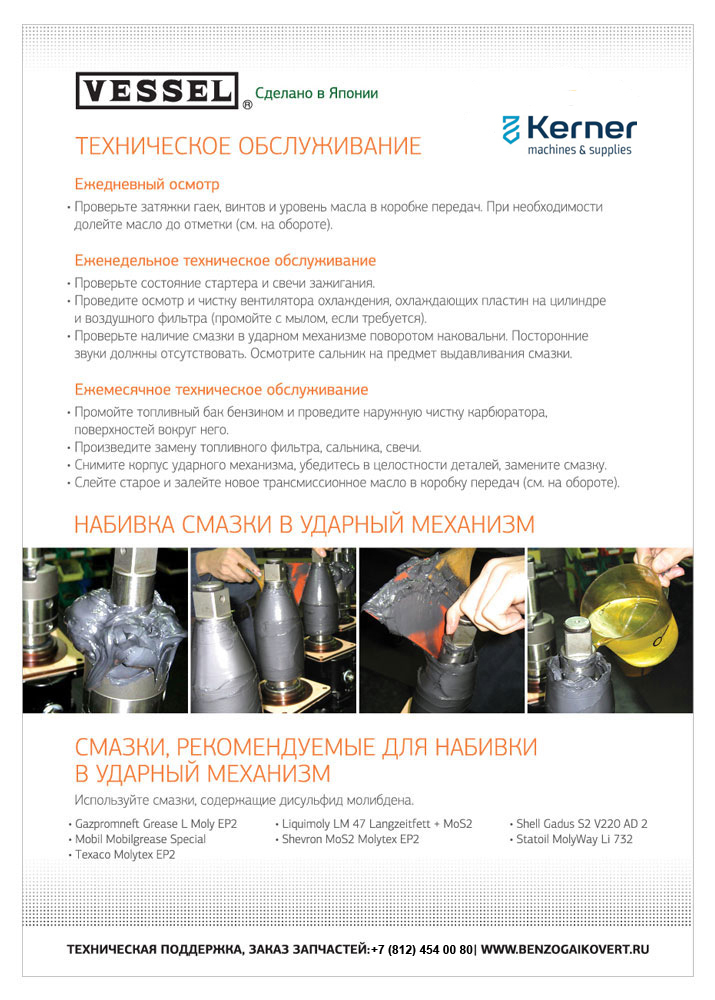 VESSEL® Сделано в Японии

Kerner machines & supplies

ТЕХНИЧЕСКОЕ ОБСЛУЖИВАНИЕ

Ежедневный осмотр

• Проверьте затяжки гаек, винтов и уровень масла в коробке передач. При необходимости долейте масло до отметки (см. на обороте).

Еженедельное техническое обслуживание

• Проверьте состояние стартера и свечи зажигания.
• Проведите осмотр и чистку вентилятора охлаждения, охлаждающих пластин на цилиндре и воздушного фильтра (промойте с мылом, если требуется).
• Проверьте наличие смазки в ударном механизме поворотом наковальни. Посторонние звуки должны отсутствовать. Осмотрите сальник на предмет выдавливания смазки.

Ежемесячное техническое обслуживание

• Промойте топливный бак бензином и проведите наружную чистку карбюратора, поверхностей вокруг него.
• Произведите замену топливного фильтра, сальника, свечи.
• Снимите корпус ударного механизма, убедитесь в целостности деталей, замените смазку.
• Слейте старое и залейте новое трансмиссионное масло в коробку передач (см. на обороте).

НАБИВКА СМАЗКИ В УДАРНЫЙ МЕХАНИЗМ

СМАЗКИ, РЕКОМЕНДУЕМЫЕ ДЛЯ НАБИВКИ В УДАРНЫЙ МЕХАНИЗМ

Используйте смазки, содержащие дисульфид молибдена.

• Gazpromneft Grease L Moly EP2
• Mobil Mobilgrease Special
• Texaco Molytex EP2

• Liquimoly LM 47 Langzeitfett + MoS2
• Shevron MoS2 Molytex EP2

• Shell Gadus S2 V220 AD 2
• Statoil MolyWay Li 732

ТЕХНИЧЕСКАЯ ПОДДЕРЖКА, ЗАКАЗ ЗАПЧАСТЕЙ:+7 (812) 454 00 80| WWW.BENZOGAIKOVERT.RU