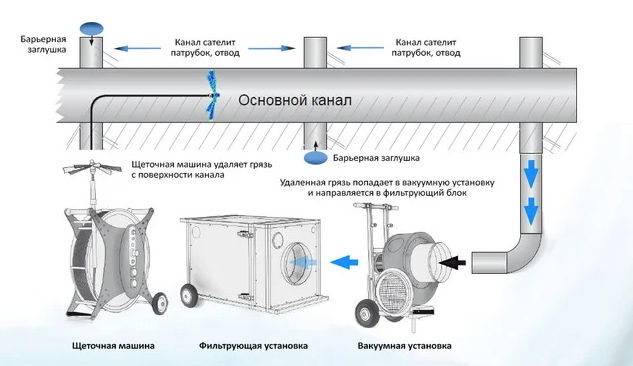 Барьерная заглушка

Канал сателит патрубок, отвод

Канал сателит патрубок, отвод

Основной канал

Барьерная заглушка

Щеточная машина удаляет грязь с поверхности канала

Удаленная грязь попадает в вакуумную установку и направляется в фильтрующий блок

Щеточная машина

Фильтрующая установка

Вакуумная установка