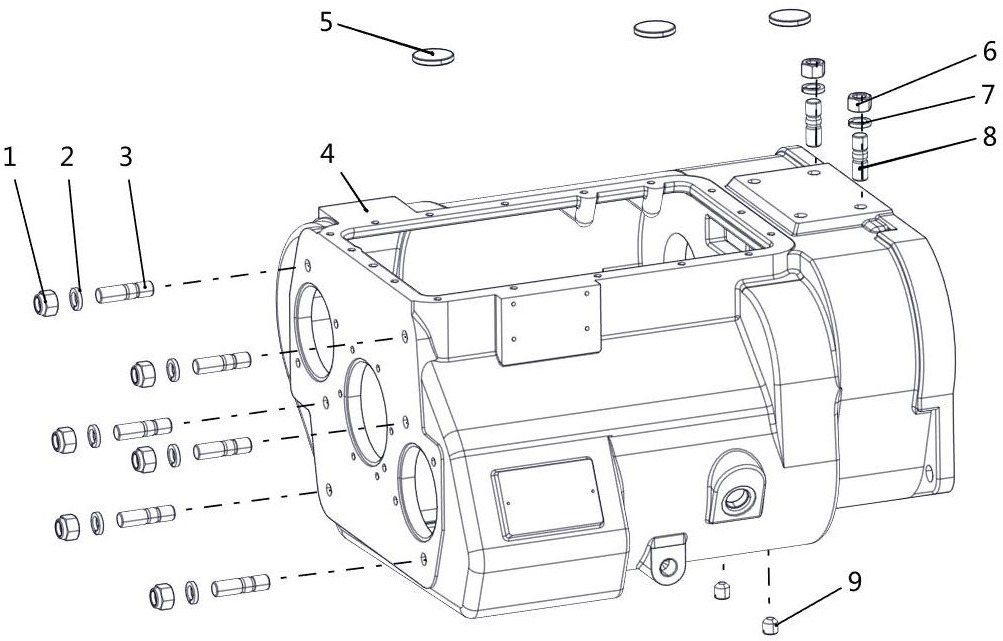 5
6
7
8
1
2
3
4
9