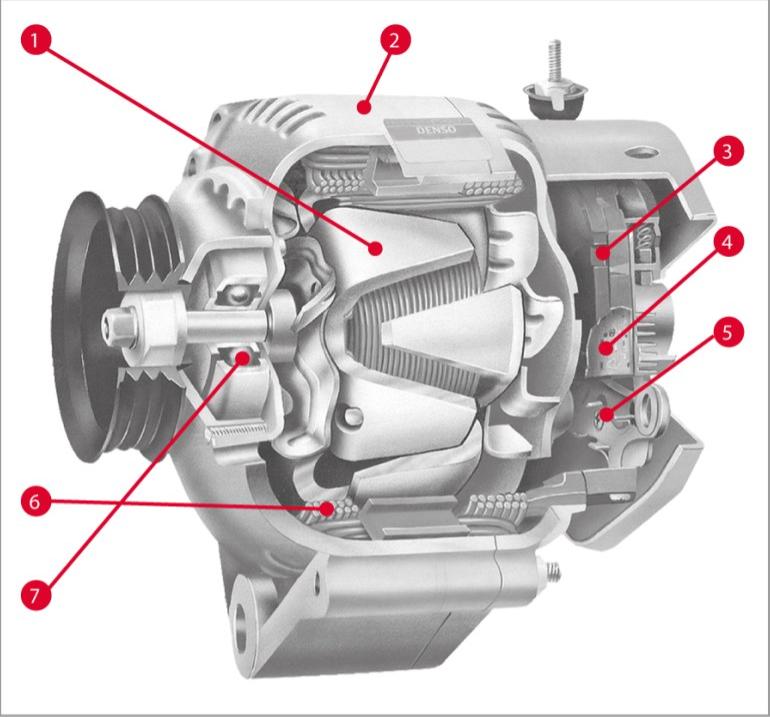 1
2
DENSO
3
4
5
6
7