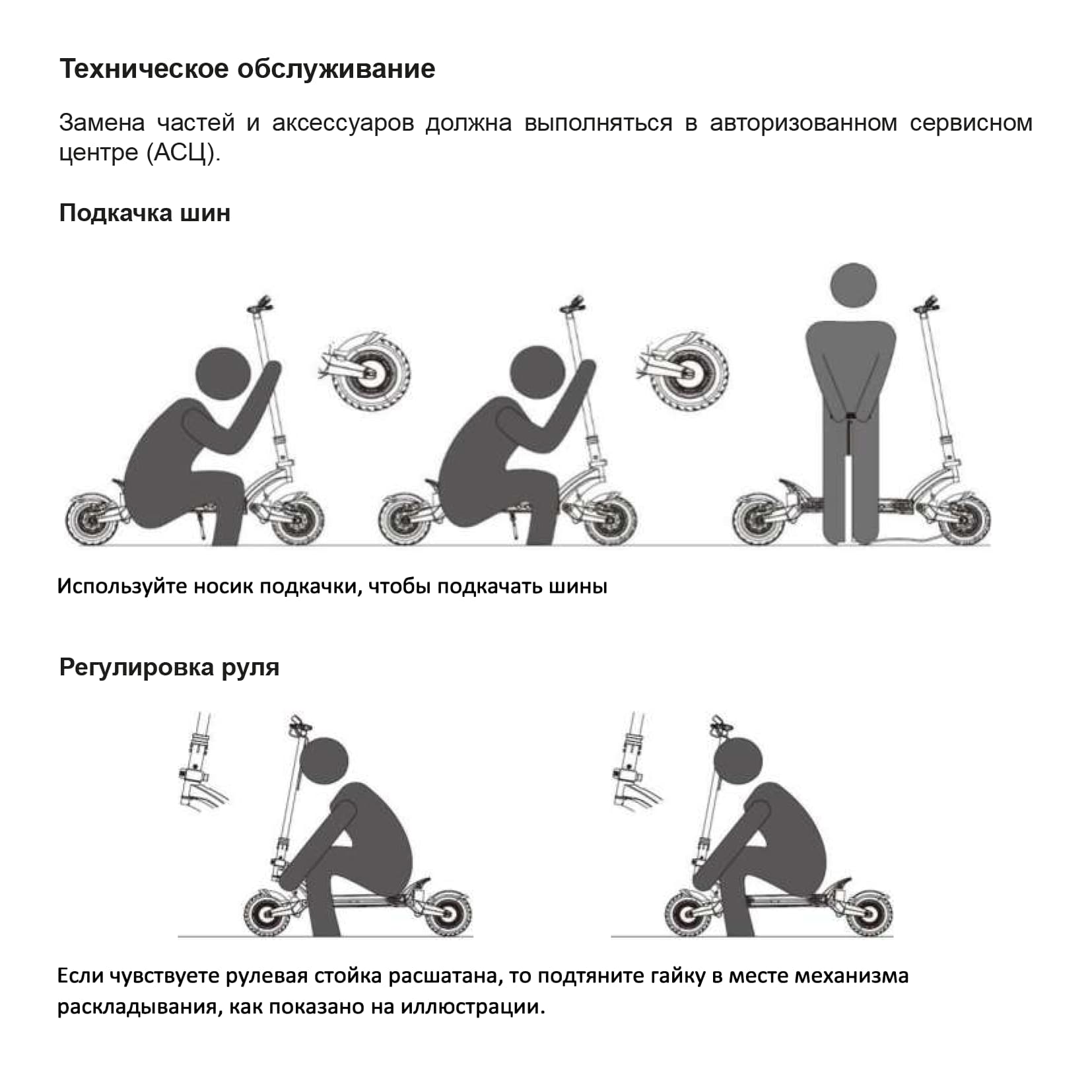 Техническое обслуживание

Замена частей и аксессуаров должна выполняться в авторизованном сервисном центре (АСЦ).

Подкачка шин

Используйте носик подкачки, чтобы подкачать шины

Регулировка руля

Если чувствуете рулевая стойка расшатана, то подтяните гайку в месте механизма раскладывания, как показано на иллюстрации.