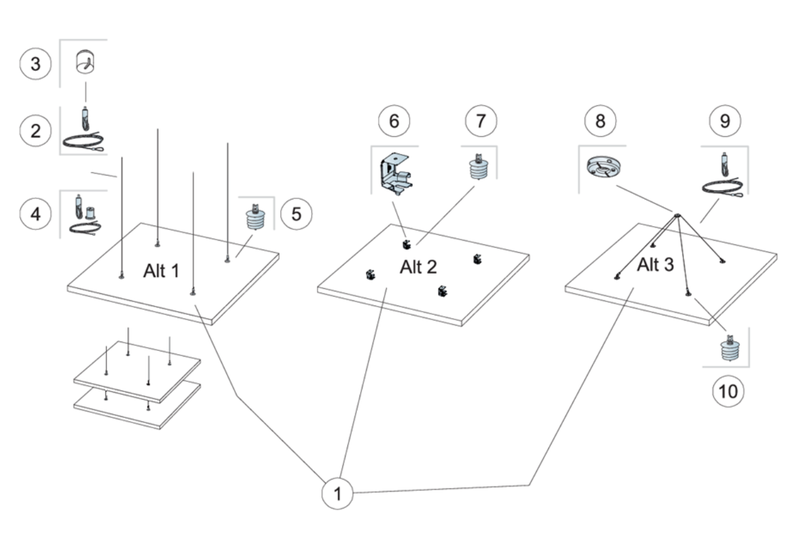 3

2

4

5

Alt 1

6

7

Alt 2

8

9

Alt 3

10

1