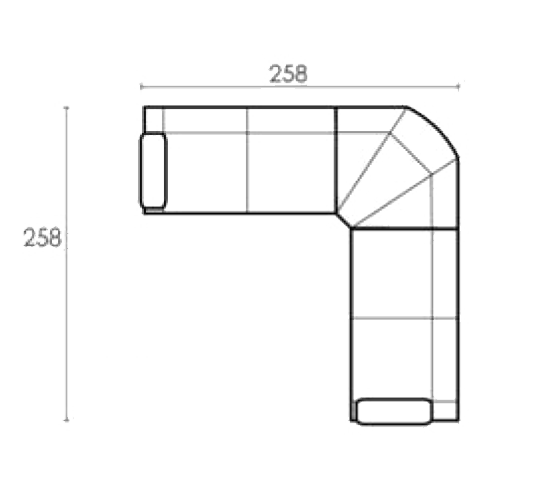 258

258