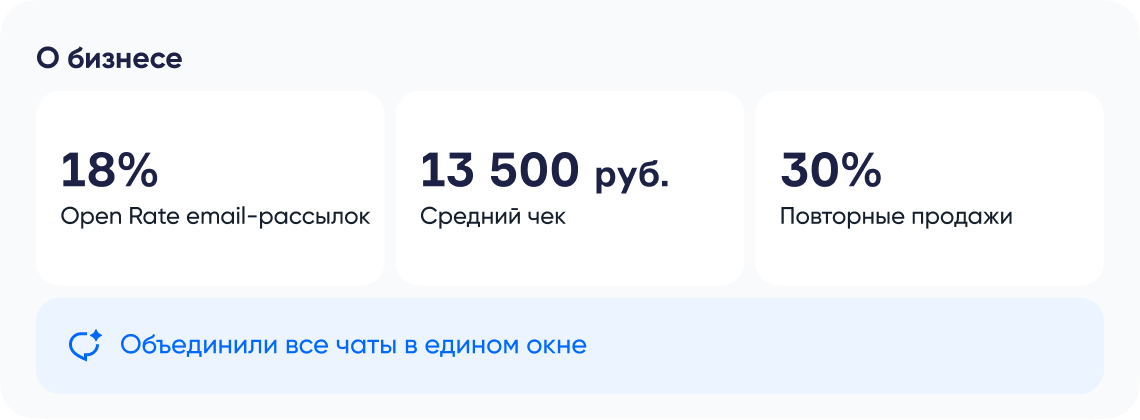 О бизнесе

18%
Open Rate email-рассылок

13 500 руб.
Средний чек

30%
Повторные продажи

Объединили все чаты в едином окне