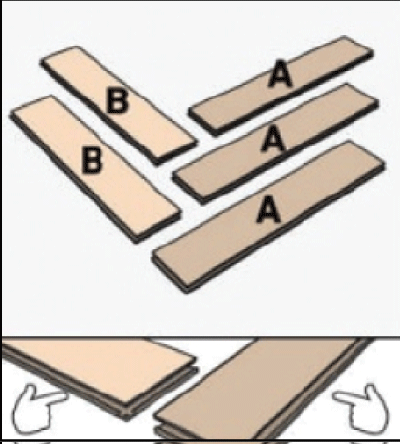 B
B
A
A
A