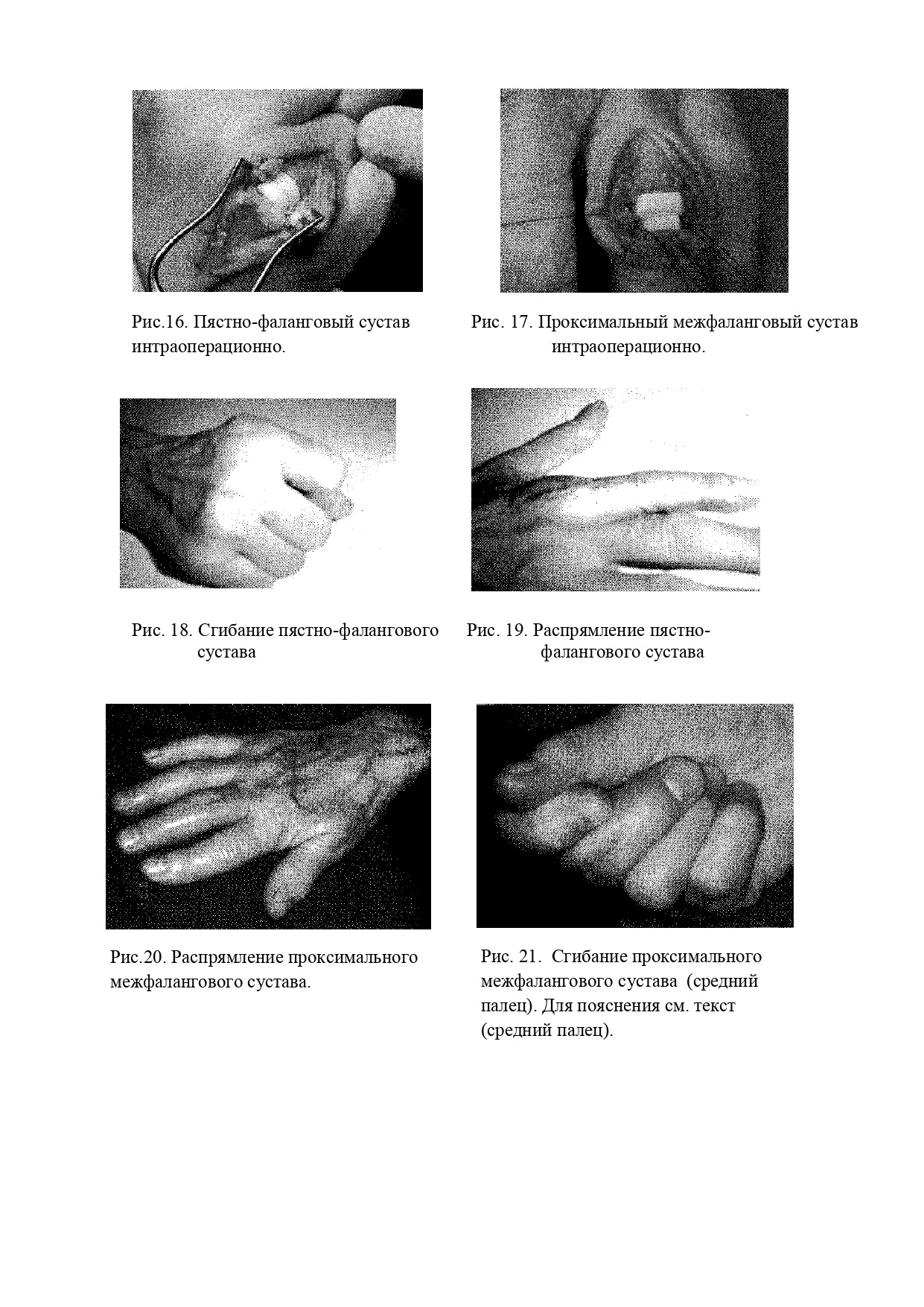 Рис.16. Пястно-фаланговый сустав интраоперационно.

Рис. 17. Проксимальный межфаланговый сустав интраоперационно.

Рис. 18. Сгибание пястно-фалангового сустава

Рис. 19. Распрямление пястно-фалангового сустава

Рис.20. Распрямление проксимального межфалангового сустава.

Рис. 21. Сгибание проксимального межфалангового сустава (средний палец). Для пояснения см. текст (средний палец).