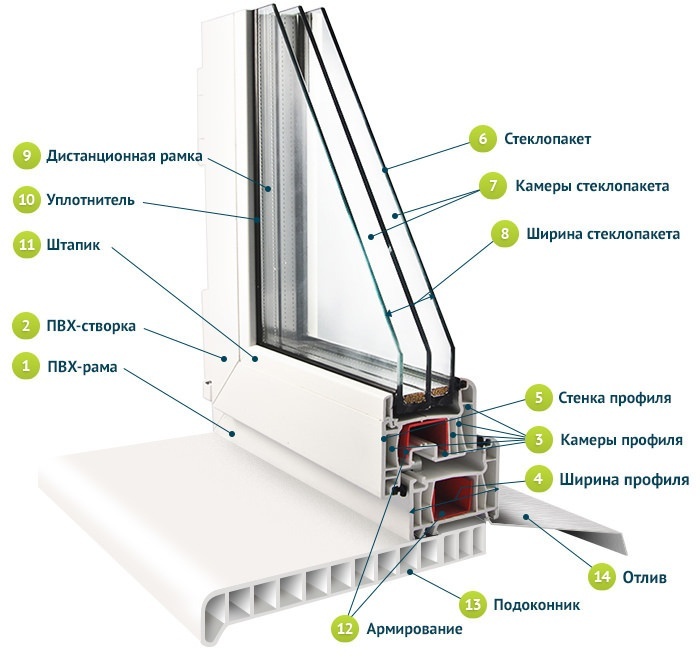 9 Дистанционная рамка

10 Уплотнитель

11 Штапик

2 ПВХ-створка

1 ПВХ-рама

6 Стеклопакет

7 Камеры стеклопакета

8 Ширина стеклопакета

5 Стенка профиля

3 Камеры профиля

4 Ширина профиля

14 Отлив

13 Подоконник

12 Армирование