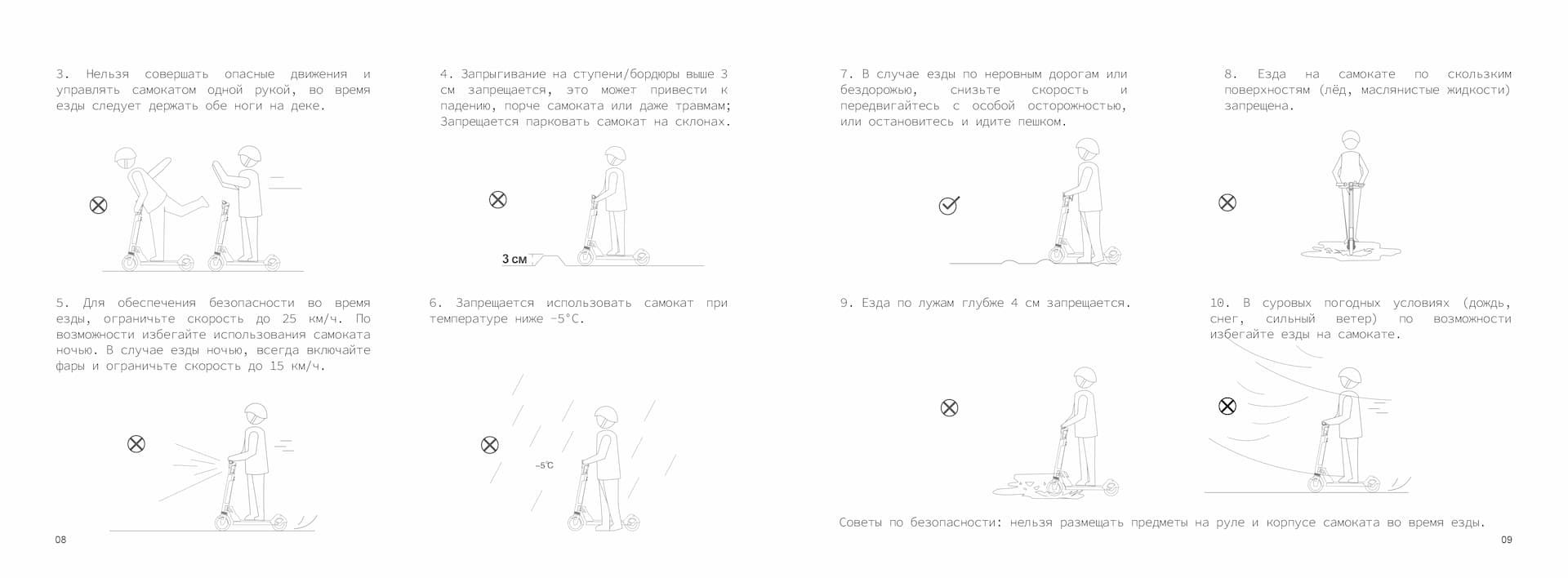 3. Нельзя совершать опасные движения и управлять самокатом одной рукой, во время езды следует держать обе ноги на деке.

4. Запрыгивание на ступени/бордюры выше 3 см запрещается, это может привести к падению, порче самоката или даже травмам; Запрещается парковать самокат на склонах.

3 см

5. Для обеспечения безопасности во время езды, ограничьте скорость до 25 км/ч. По возможности избегайте использования самоката ночью. В случае езды ночью, всегда включайте фары и ограничьте скорость до 15 км/ч.

6. Запрещается использовать самокат при температуре ниже -5°C.

-5℃

08

7. В случае езды по неровным дорогам или бездорожью, снизьте скорость и передвигайтесь с особой осторожностью, или остановитесь и идите пешком.

8. Езда на самокате по скользким поверхностям (лёд, маслянистые жидкости) запрещена.

9. Езда по лужам глубже 4 см запрещается.

10. В суровых погодных условиях (дождь, снег, сильный ветер) по возможности избегайте езды на самокате.

Советы по безопасности: нельзя размещать предметы на руле и корпусе самоката во время езды.

09