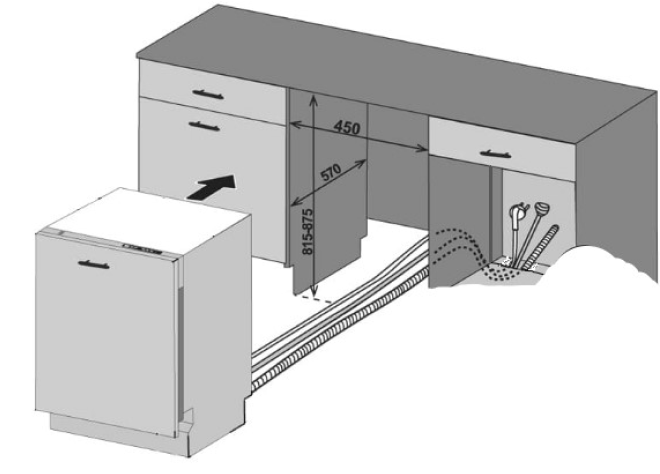 450
570
815-875