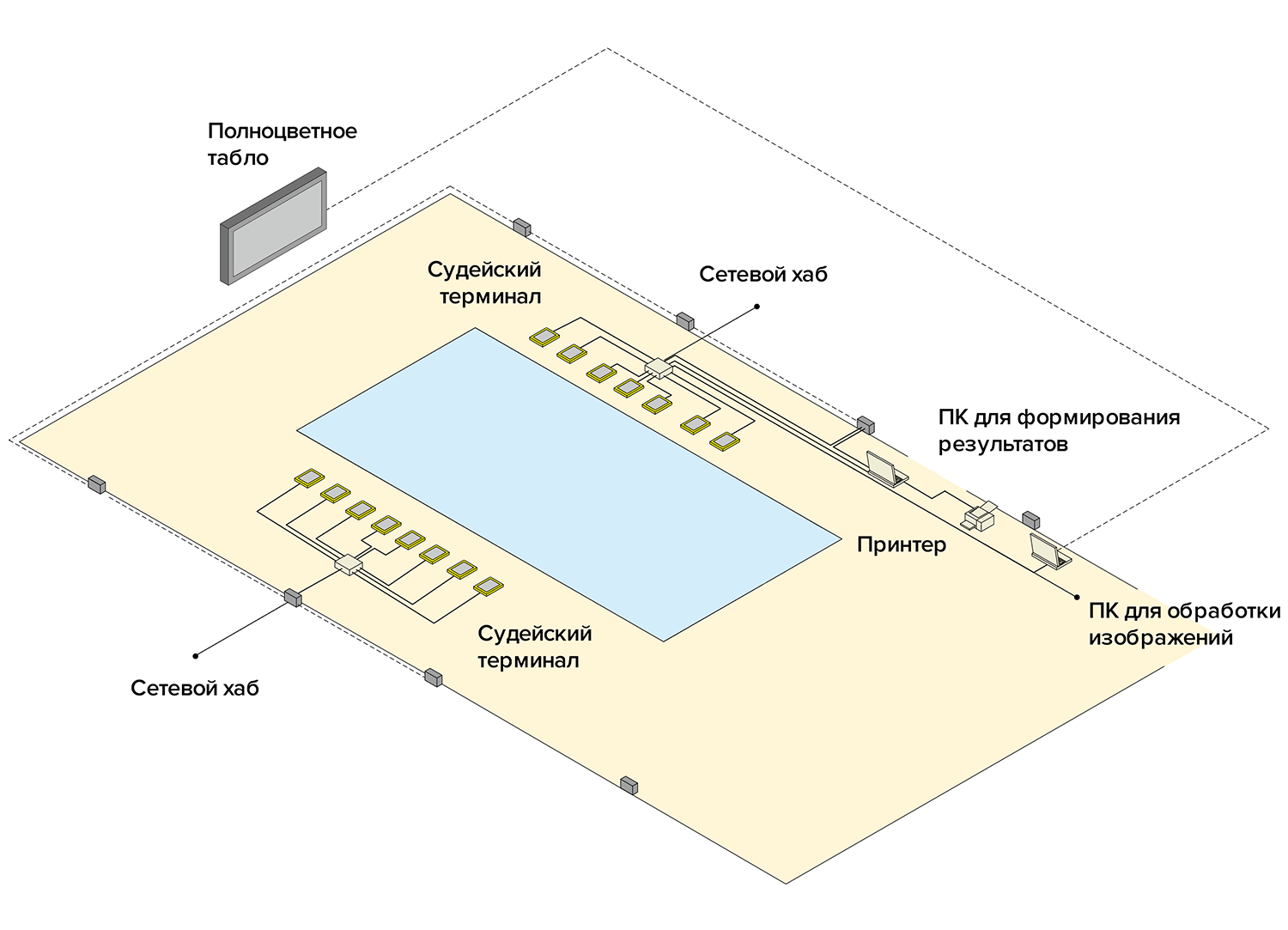 Полноцветное табло

Судейский терминал

Сетевой хаб

ПК для формирования результатов

Принтер

ПК для обработки изображений

Судейский терминал

Сетевой хаб