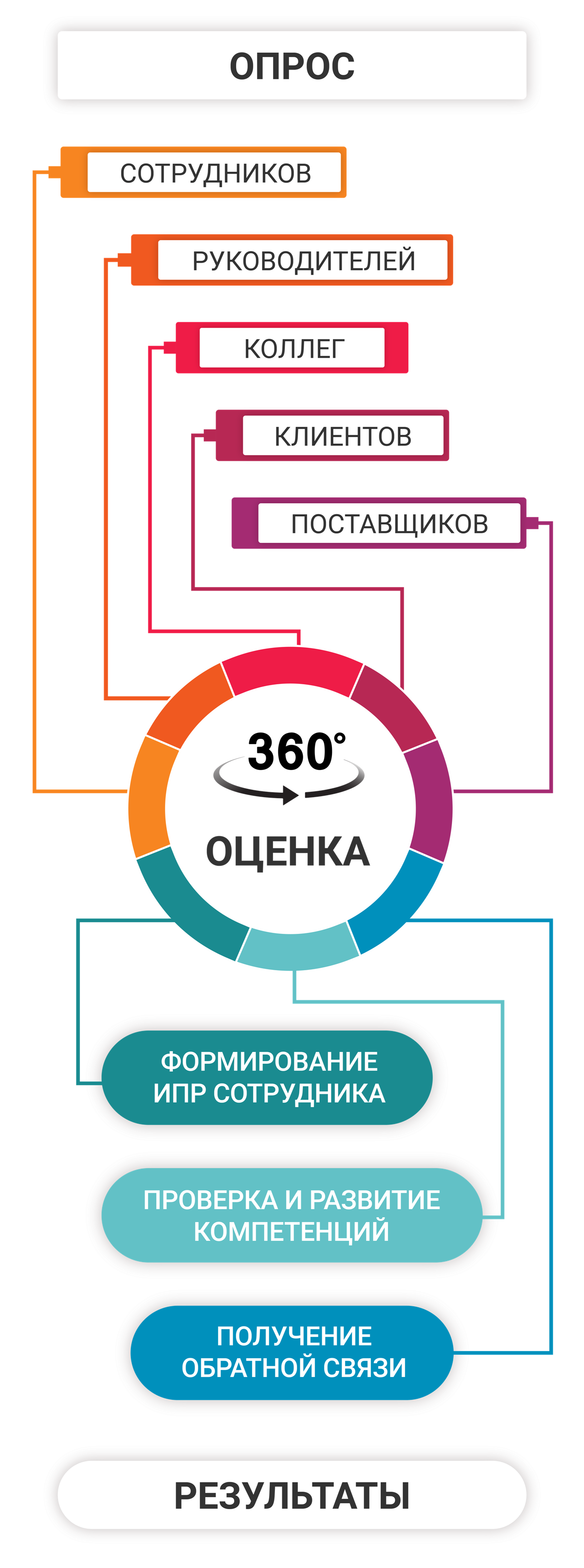 ОПРОС

СОТРУДНИКОВ

РУКОВОДИТЕЛЕЙ

КОЛЛЕГ

КЛИЕНТОВ

ПОСТАВЩИКОВ

360°

ОЦЕНКА

ФОРМИРОВАНИЕ ИПР СОТРУДНИКА

ПРОВЕРКА И РАЗВИТИЕ КОМПЕТЕНЦИЙ

ПОЛУЧЕНИЕ ОБРАТНОЙ СВЯЗИ

РЕЗУЛЬТАТЫ