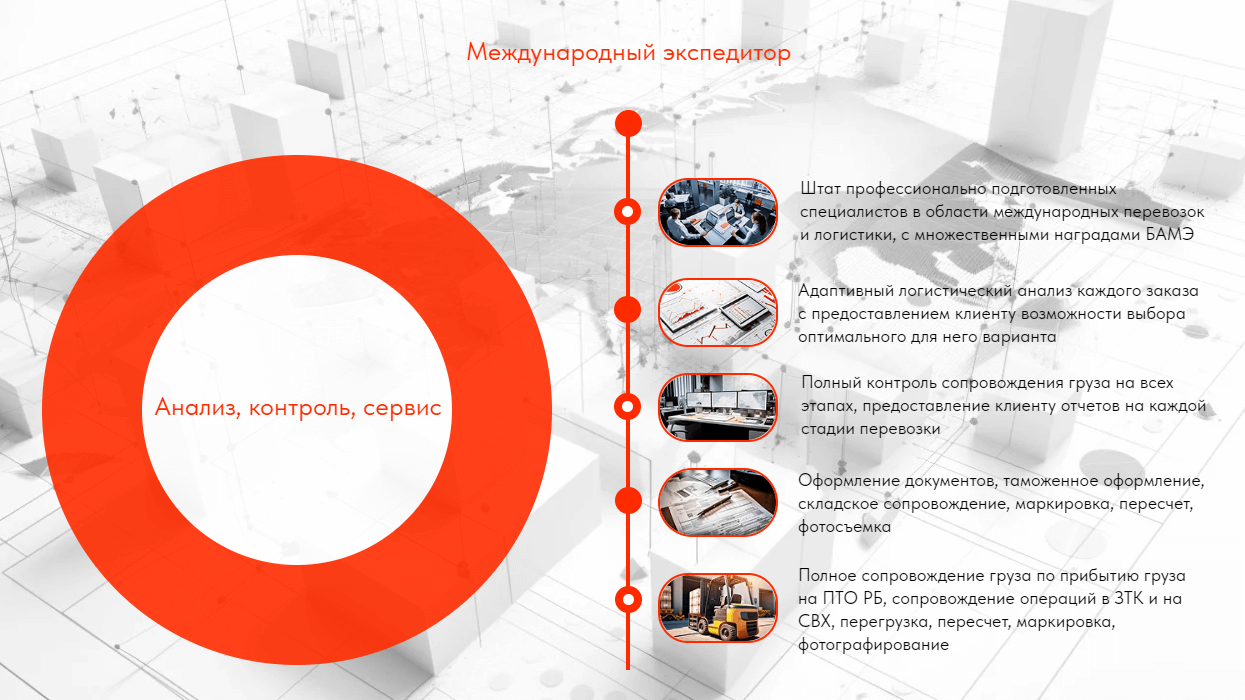 Международный экспедитор

Анализ, контроль, сервис

Штат профессионально подготовленных специалистов в области международных перевозок и логистики, с множественными наградами БАМЭ

Адаптивный логистический анализ каждого заказа с предоставлением клиенту возможности выбора оптимального для него варианта

Полный контроль сопровождения груза на всех этапах, предоставление клиенту отчетов на каждой стадии перевозки

Оформление документов, таможенное оформление, складское сопровождение, маркировка, пересчет, фотосъемка

Полное сопровождение груза по прибытию груза на ПТО РБ, сопровождение операций в ЗТК и на СВХ, перегрузка, пересчет, маркировка, фотографирование