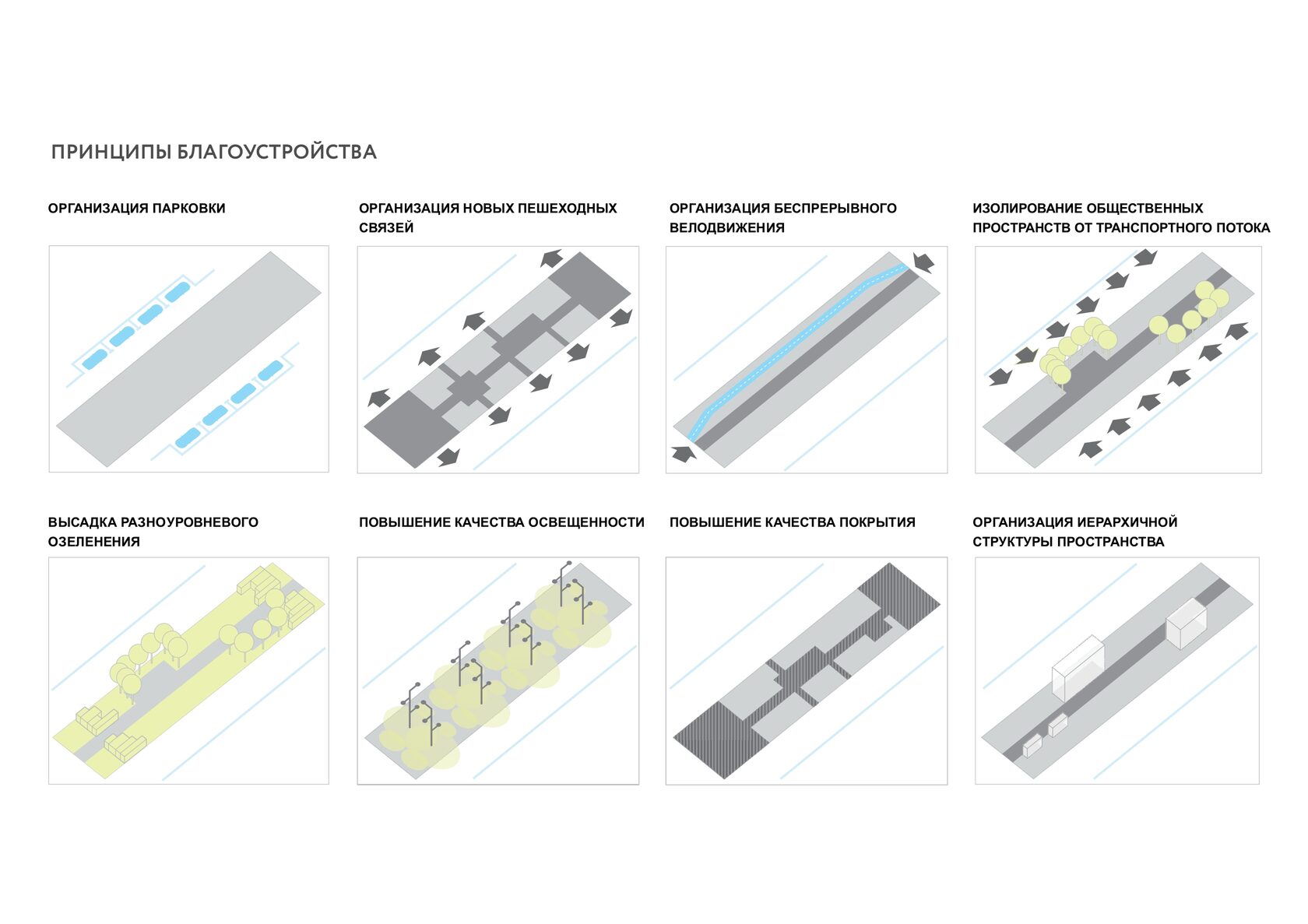 ПРИНЦИПЫ БЛАГОУСТРОЙСТВА

ОРГАНИЗАЦИЯ ПАРКОВКИ

ОРГАНИЗАЦИЯ НОВЫХ ПЕШЕХОДНЫХ СВЯЗЕЙ

ОРГАНИЗАЦИЯ БЕСПРЕРЫВНОГО ВЕЛОДВИЖЕНИЯ

ИЗОЛИРОВАНИЕ ОБЩЕСТВЕННЫХ ПРОСТРАНСТВ ОТ ТРАНСПОРТНОГО ПОТОКА

ВЫСАДКА РАЗНОУРОВНЕВОГО ОЗЕЛЕНЕНИЯ

ПОВЫШЕНИЕ КАЧЕСТВА ОСВЕЩЕННОСТИ

ПОВЫШЕНИЕ КАЧЕСТВА ПОКРЫТИЯ

ОРГАНИЗАЦИЯ ИЕРАРХИЧНОЙ СТРУКТУРЫ ПРОСТРАНСТВА