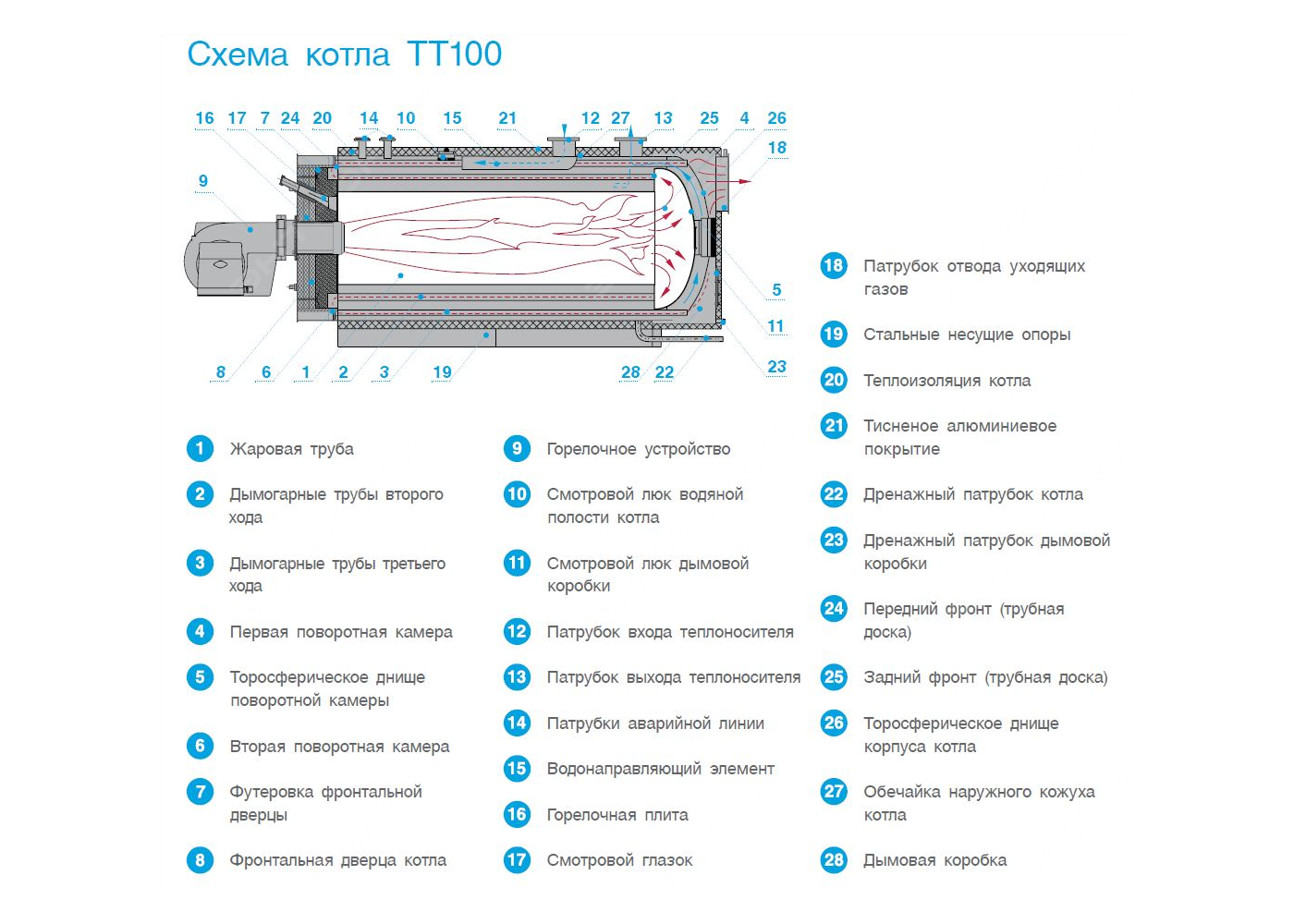 Схема котла ТТ100

16 17 7 24 20 14 10 15 21 12 27 13 25 4 26
18
9
5
11
23
8 6 1 2 3 19 28 22

1 Жаровая труба

2 Дымогарные трубы второго хода

3 Дымогарные трубы третьего хода

4 Первая поворотная камера

5 Торосферическое днище поворотной камеры

6 Вторая поворотная камера

7 Футеровка фронтальной дверцы

8 Фронтальная дверца котла

9 Горелочное устройство

10 Смотровой люк водяной полости котла

11 Смотровой люк дымовой коробки

12 Патрубок входа теплоносителя

13 Патрубок выхода теплоносителя

14 Патрубки аварийной линии

15 Водонаправляющий элемент

16 Горелочная плита

17 Смотровой глазок

18 Патрубок отвода уходящих газов

19 Стальные несущие опоры

20 Теплоизоляция котла

21 Тисненое алюминиевое покрытие

22 Дренажный патрубок котла

23 Дренажный патрубок дымовой коробки

24 Передний фронт (трубная доска)

25 Задний фронт (трубная доска)

26 Торосферическое днище корпуса котла

27 Обечайка наружного кожуха котла

28 Дымовая коробка