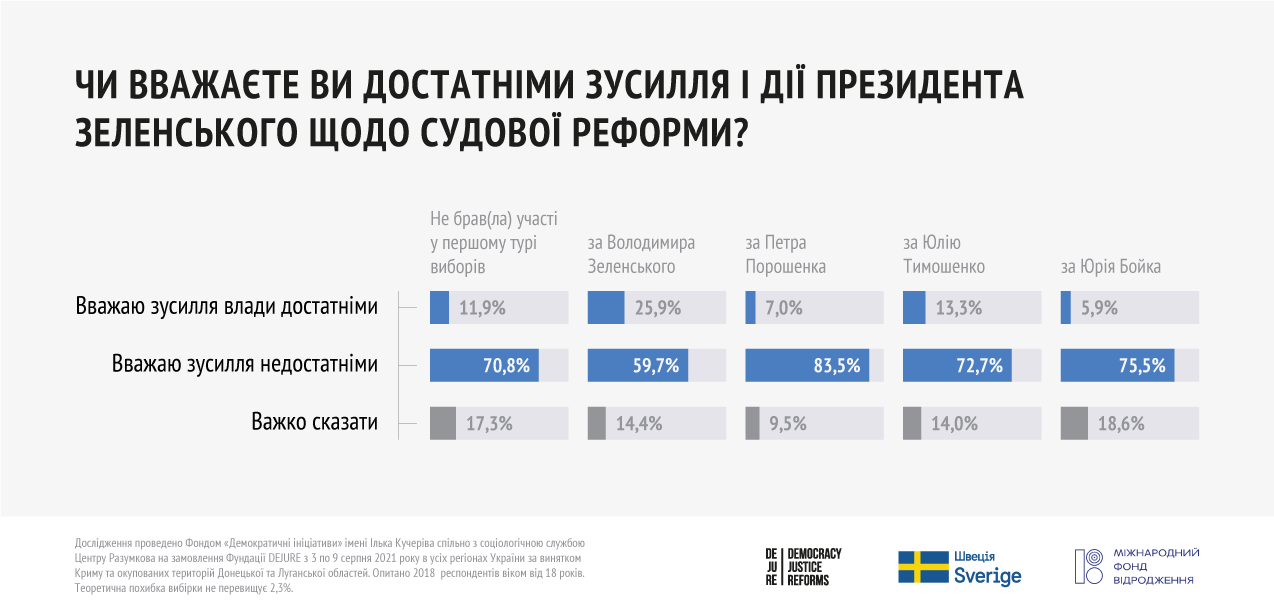 ЧИ ВВАЖАЄТЕ ВИ ДОСТАТНІМИ ЗУСИЛЛЯ І ДІЇ ПРЕЗИДЕНТА ЗЕЛЕНСЬКОГО ЩОДО СУДОВОЇ РЕФОРМИ?

| | Не брав(ла) участі у першому турі виборів | за Володимира Зеленського | за Петра Порошенка | за Юлію Тимошенко | за Юрія Бойка |
|---|---|---|---|---|---|
| Вважаю зусилля влади достатніми | 11,9% | 25,9% | 7,0% | 13,3% | 5,9% |
| Вважаю зусилля недостатніми | 70,8% | 59,7% | 83,5% | 72,7% | 75,5% |
| Важко сказати | 17,3% | 14,4% | 9,5% | 14,0% | 18,6% |

Дослідження проведено Фондом «Демократичні ініціативи» імені Ілька Кучеріва спільно з соціологічною службою Центру Разумкова на замовлення Фундації DEJURE з 3 по 9 серпня 2021 року в усіх регіонах України за винятком Криму та окупованих територій Донецької та Луганської областей. Опитано 2018 респондентів віком від 18 років. Теоретична похибка вибірки не перевищує 2,3%.

DE JU RE DEMOCRACY JUSTICE REFORMS

Швеція Sverige

МІЖНАРОДНИЙ ФОНД ВІДРОДЖЕННЯ