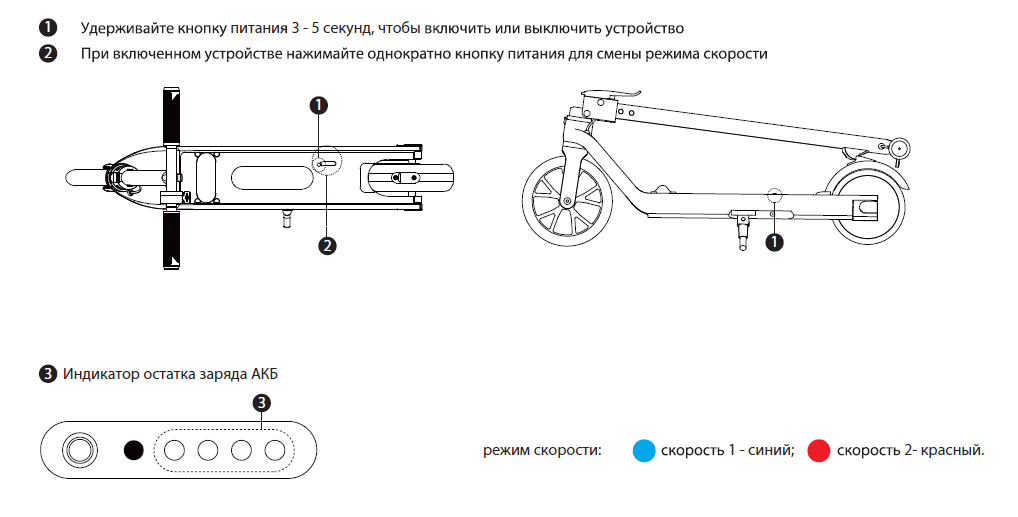 ❶ Удерживайте кнопку питания 3 - 5 секунд, чтобы включить или выключить устройство
❷ При включенном устройстве нажимайте однократно кнопку питания для смены режима скорости

❶

❷

❶

❸ Индикатор остатка заряда АКБ

❸

режим скорости: скорость 1 - синий; скорость 2- красный.