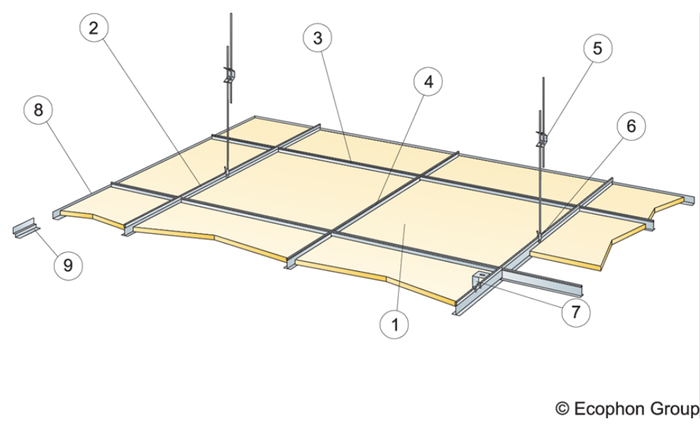 2
3
5
4
8
6
9
1
7
© Ecophon Group