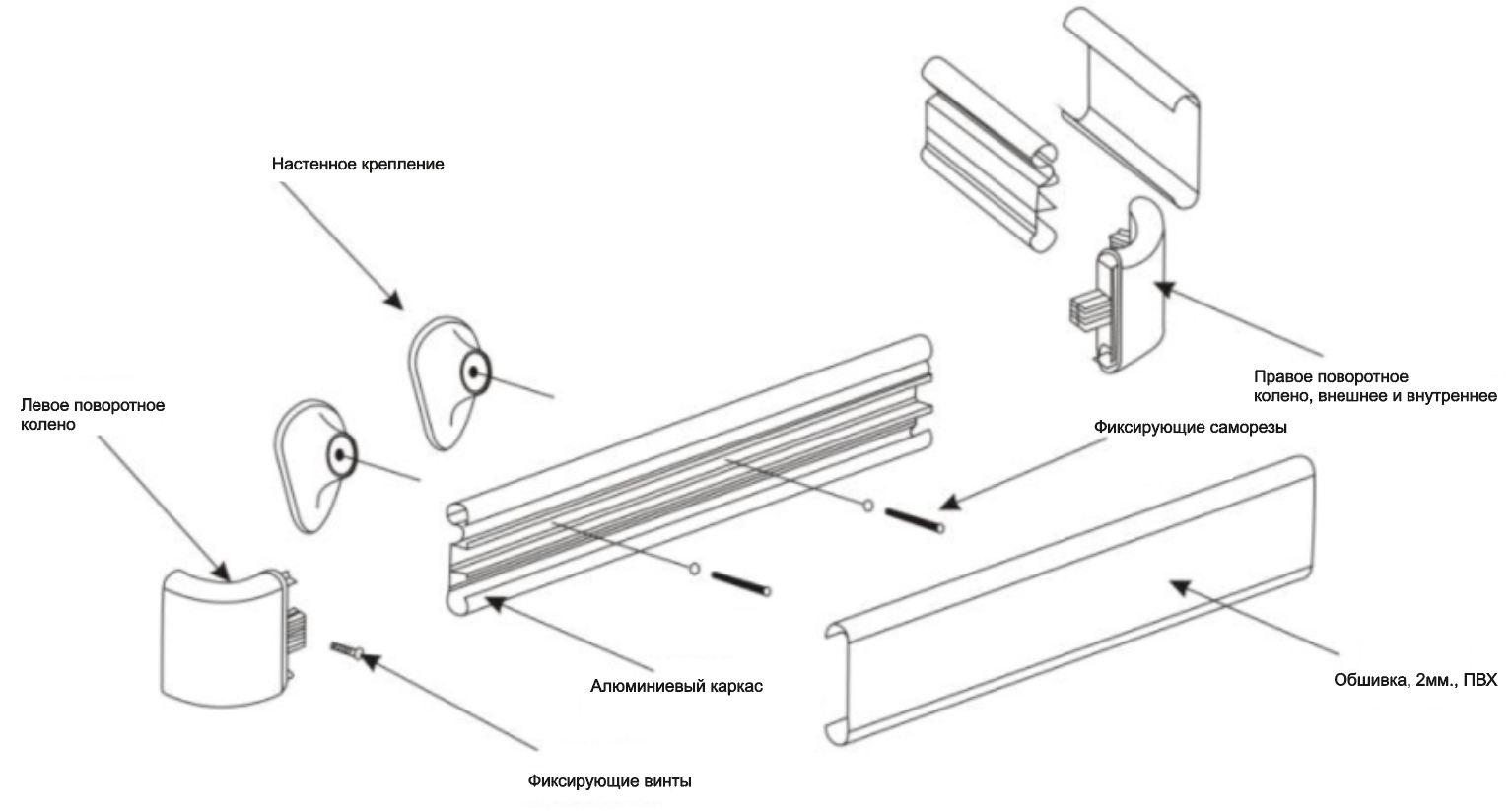 Настенное крепление

Левое поворотное колено

Правое поворотное колено, внешнее и внутреннее

Фиксирующие саморезы

Алюминиевый каркас

Обшивка, 2мм., ПВХ

Фиксирующие винты