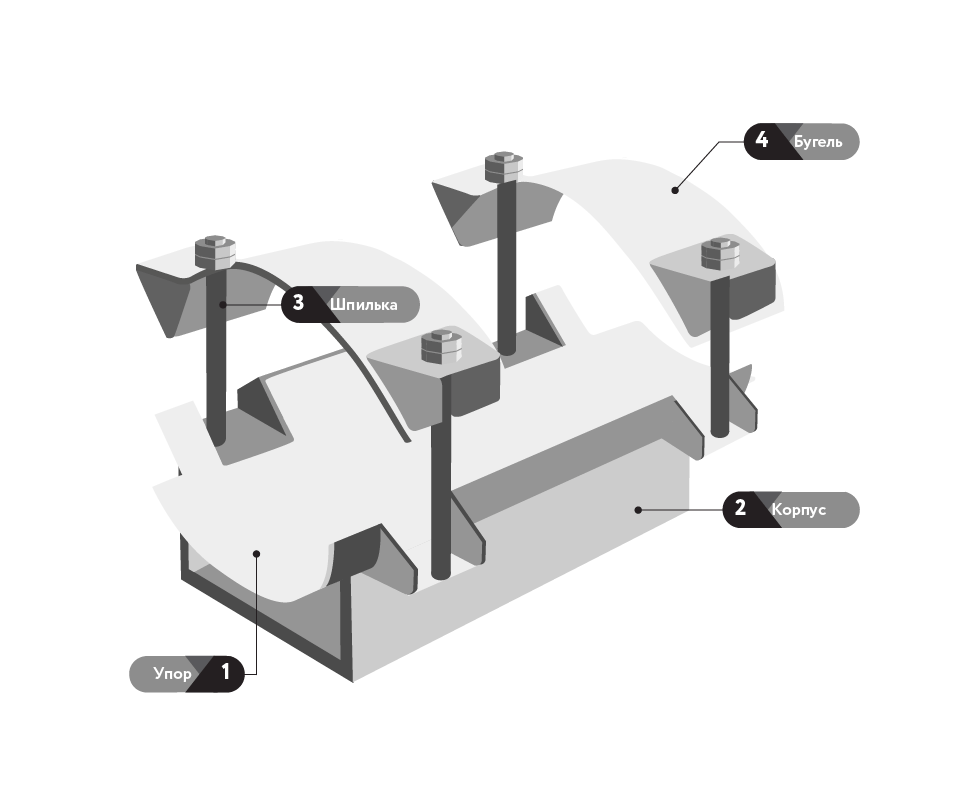 4 Бугель

3 Шпилька

2 Корпус

Упор 1