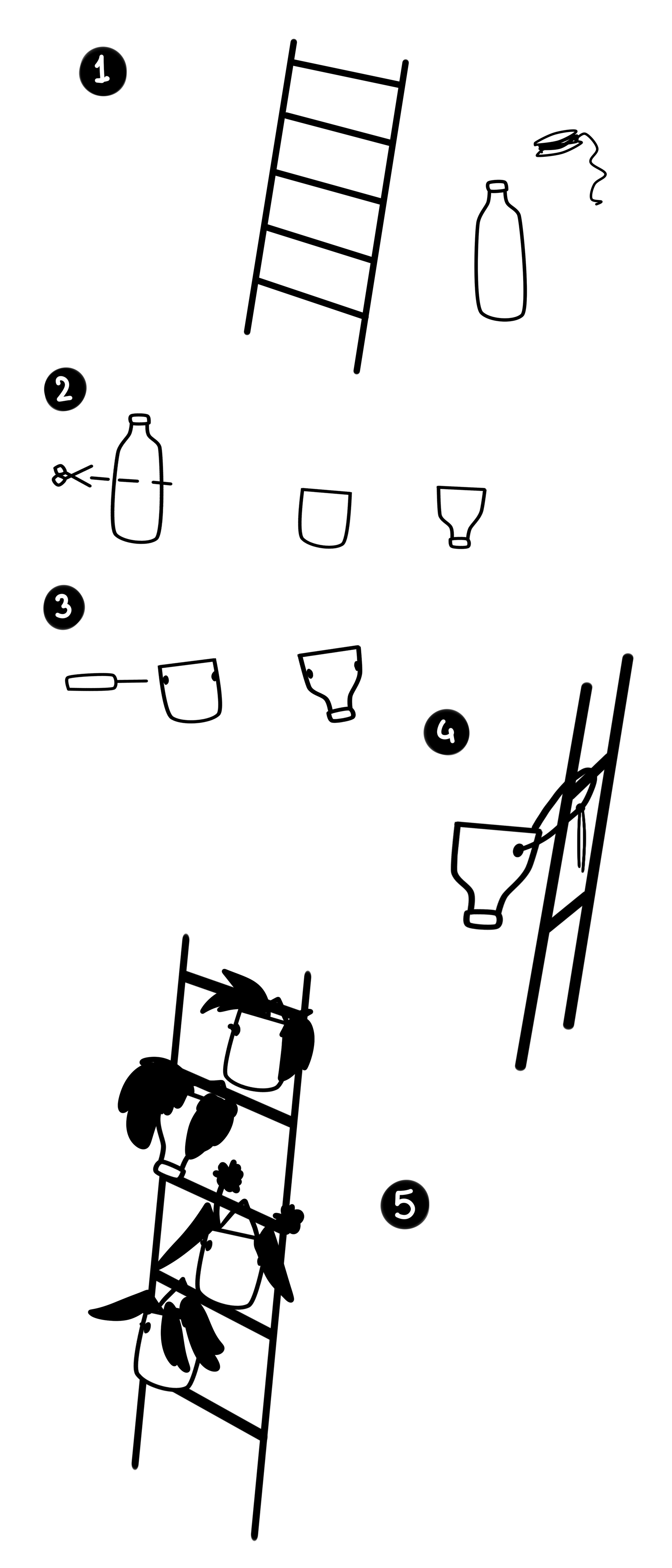 1

2

3

4

5