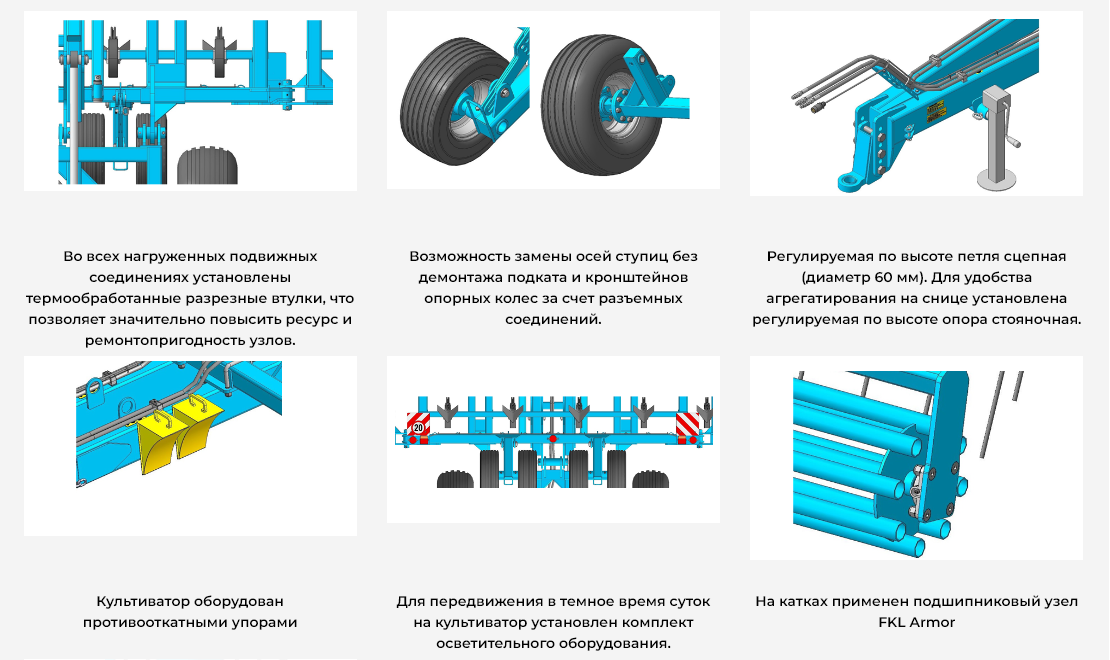 Во всех нагруженных подвижных соединениях установлены термообработанные разрезные втулки, что позволяет значительно повысить ресурс и ремонтопригодность узлов.

Возможность замены осей ступиц без демонтажа подката и кронштейнов опорных колес за счет разъемных соединений.

Регулируемая по высоте петля сцепная (диаметр 60 мм). Для удобства агрегатирования на снице установлена регулируемая по высоте опора стояночная.

20

Культиватор оборудован противооткатными упорами

Для передвижения в темное время суток на культиватор установлен комплект осветительного оборудования.

На катках применен подшипниковый узел FKL Armor