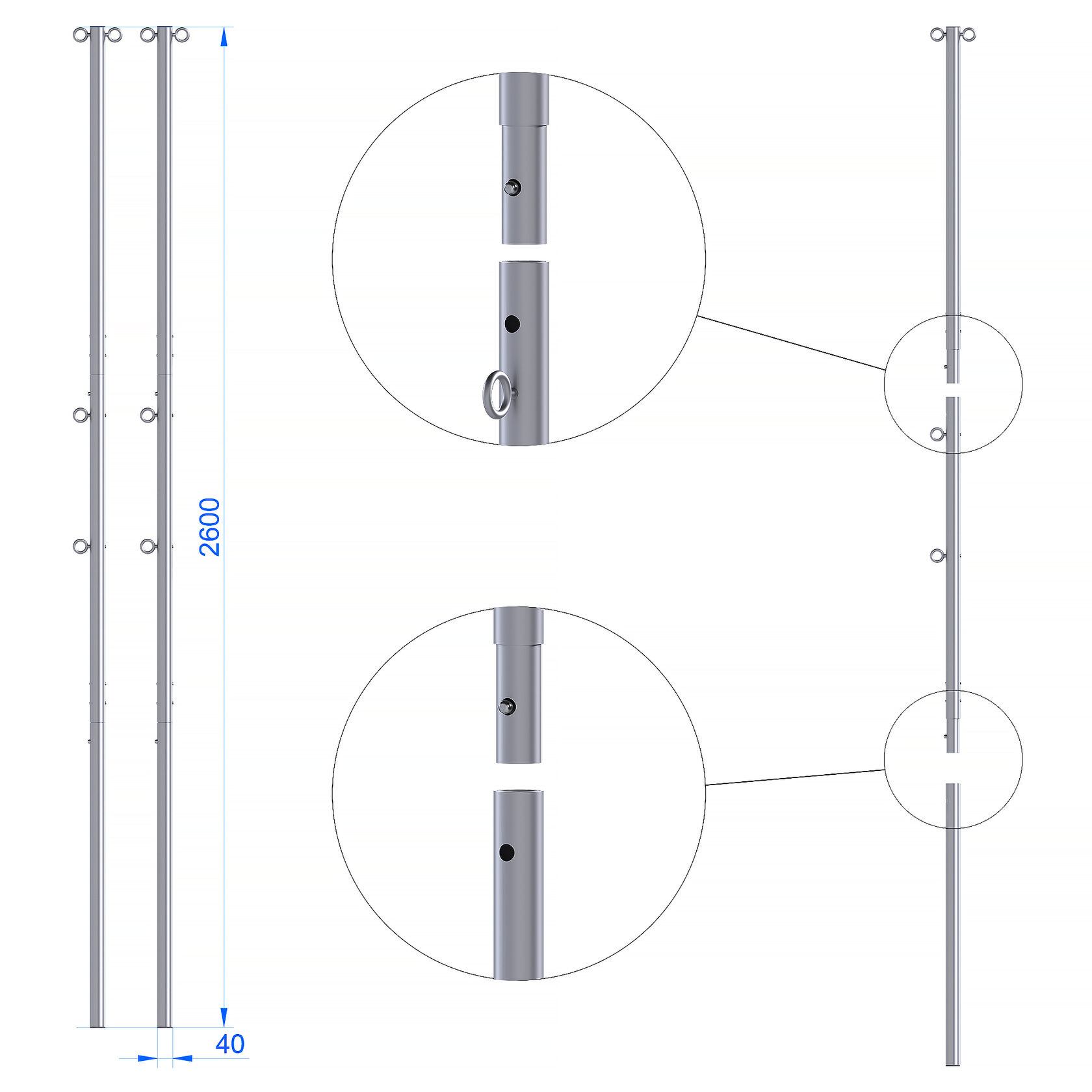 2600

40