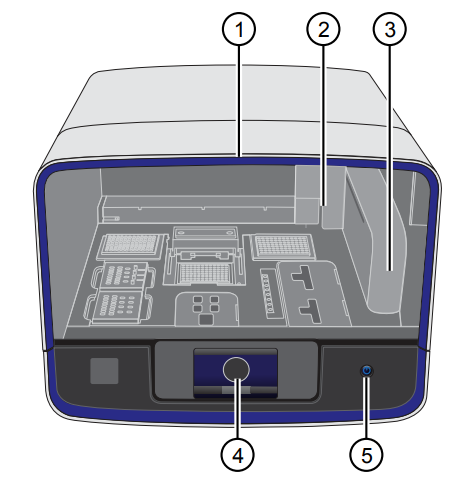 1
2
3
4
5