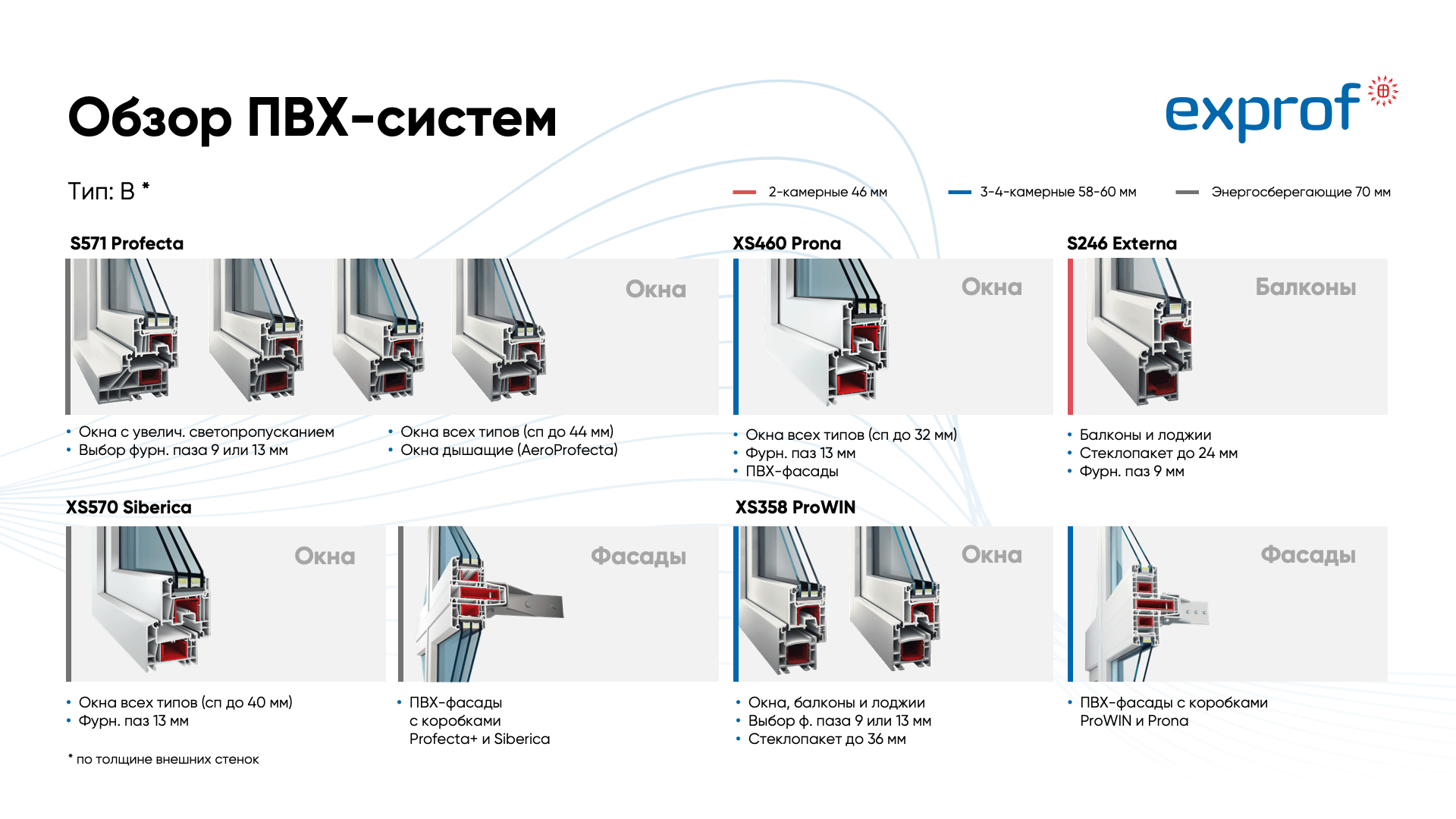 Обзор ПВХ-систем

exprof

Тип: В *

2-камерные 46 мм
3-4-камерные 58-60 мм
Энергосберегающие 70 мм

S571 Profecta

Окна

• Окна с увелич. светопропусканием
• Выбор фурн. паза 9 или 13 мм

• Окна всех типов (сп до 44 мм)
• Окна дышащие (AeroProfecta)

XS460 Prona

Окна

• Окна всех типов (сп до 32 мм)
• Фурн. паз 13 мм
• ПВХ-фасады

S246 Externa

Балконы

• Балконы и лоджии
• Стеклопакет до 24 мм
• Фурн. паз 9 мм

XS570 Siberica

Окна

• Окна всех типов (сп до 40 мм)
• Фурн. паз 13 мм

Фасады

• ПВХ-фасады с коробками Profecta+ и Siberica

XS358 ProWIN

Окна

• Окна, балконы и лоджии
• Выбор ф. паза 9 или 13 мм
• Стеклопакет до 36 мм

Фасады

• ПВХ-фасады с коробками ProWIN и Prona

* по толщине внешних стенок