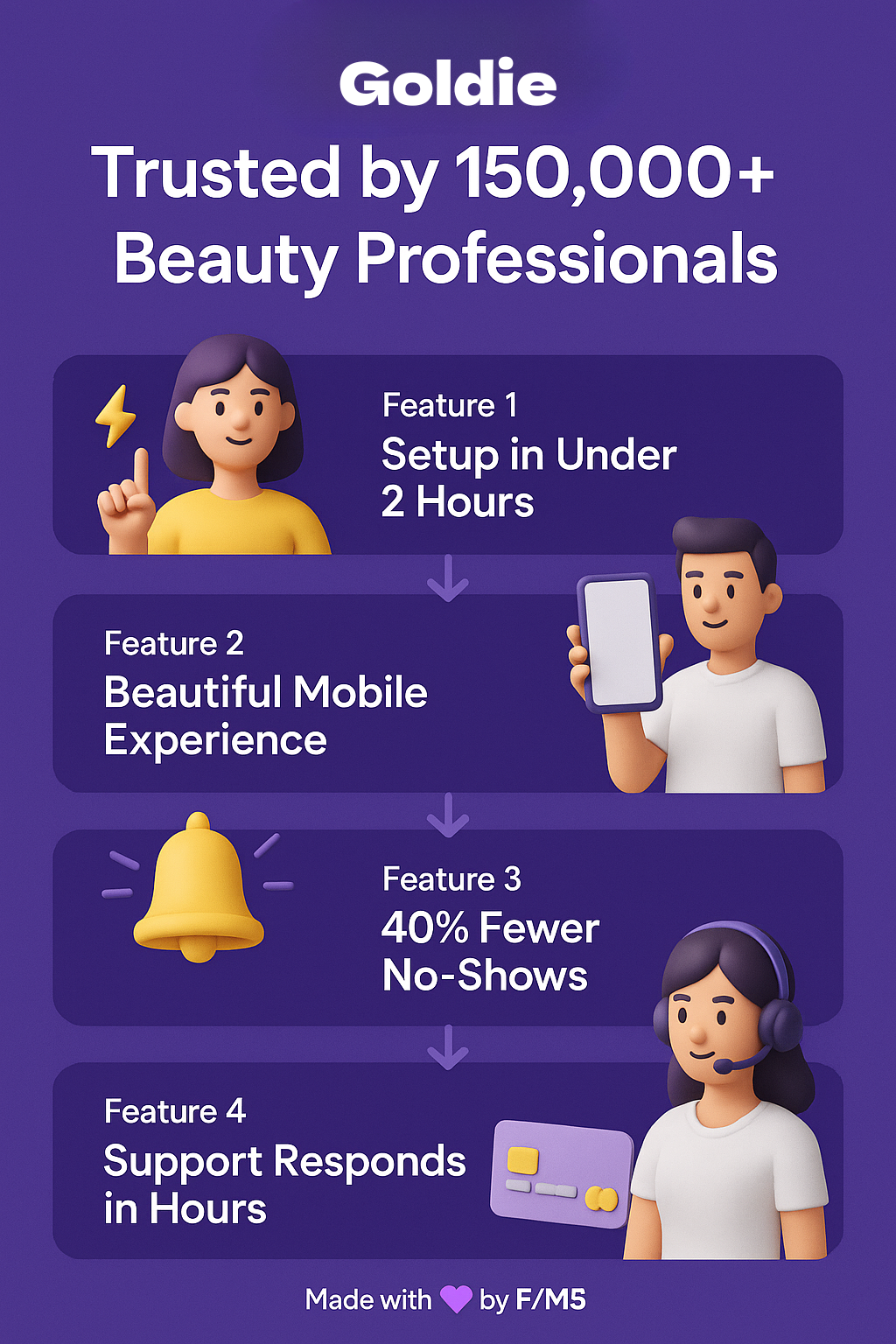 Goldie

Trusted by 150,000+ Beauty Professionals

Feature 1
Setup in Under 2 Hours

Feature 2
Beautiful Mobile Experience

Feature 3
40% Fewer No-Shows

Feature 4
Support Responds in Hours

Made with by F/M5