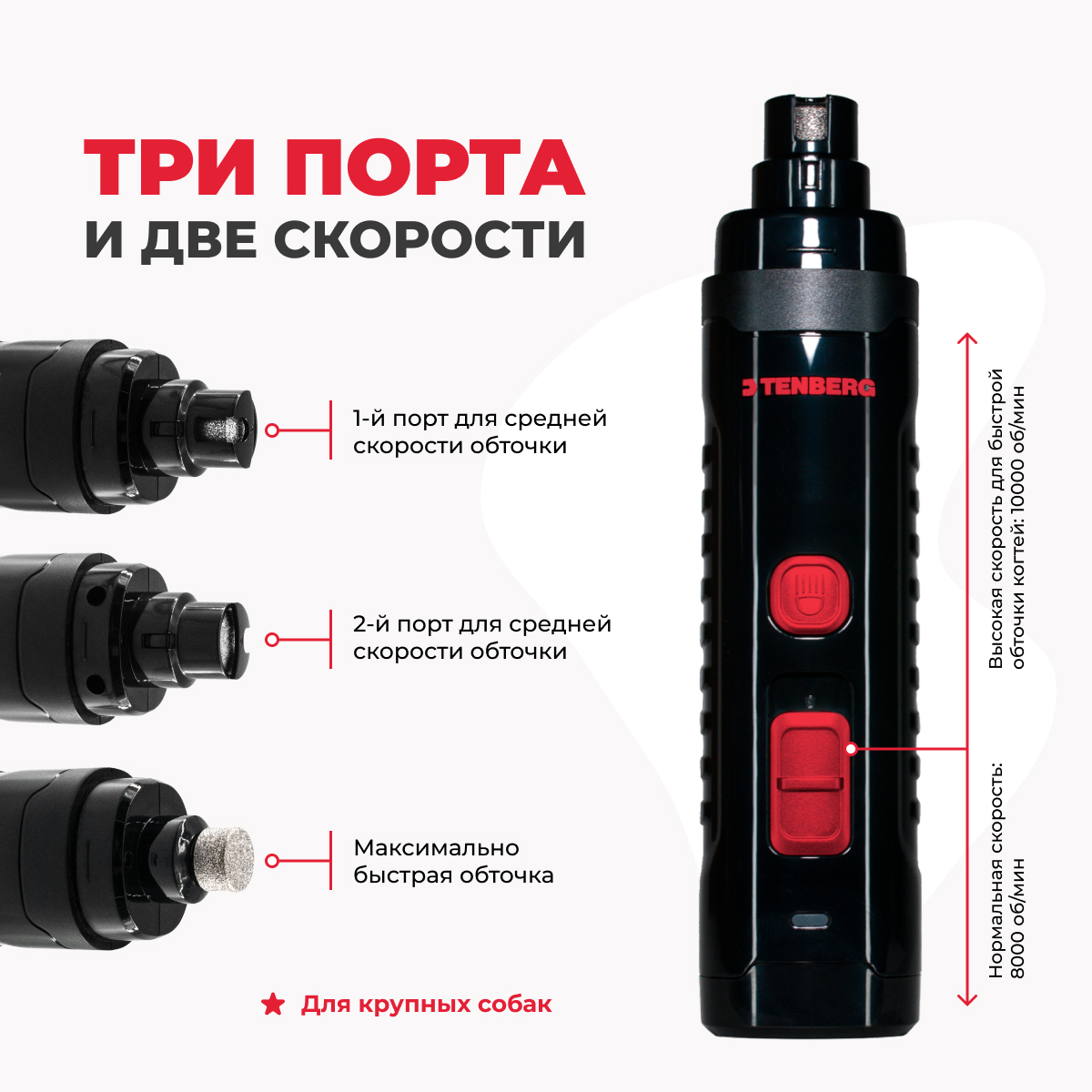 ТРИ ПОРТА
И ДВЕ СКОРОСТИ

1-й порт для средней скорости обточки

2-й порт для средней скорости обточки

Максимально быстрая обточка

Для крупных собак

TENBERG

Высокая скорость для быстрой обточки когтей: 10000 об/мин

Нормальная скорость: 8000 об/мин