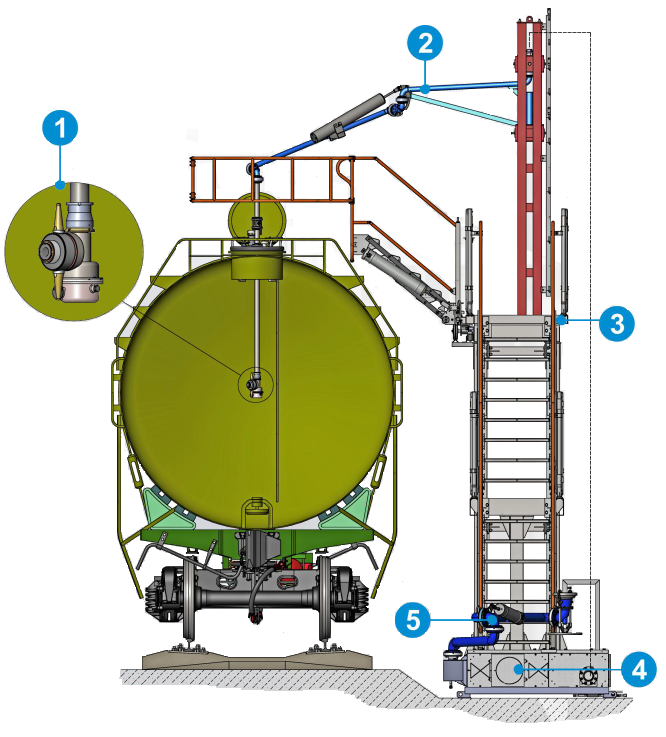 1
2
3
5
4