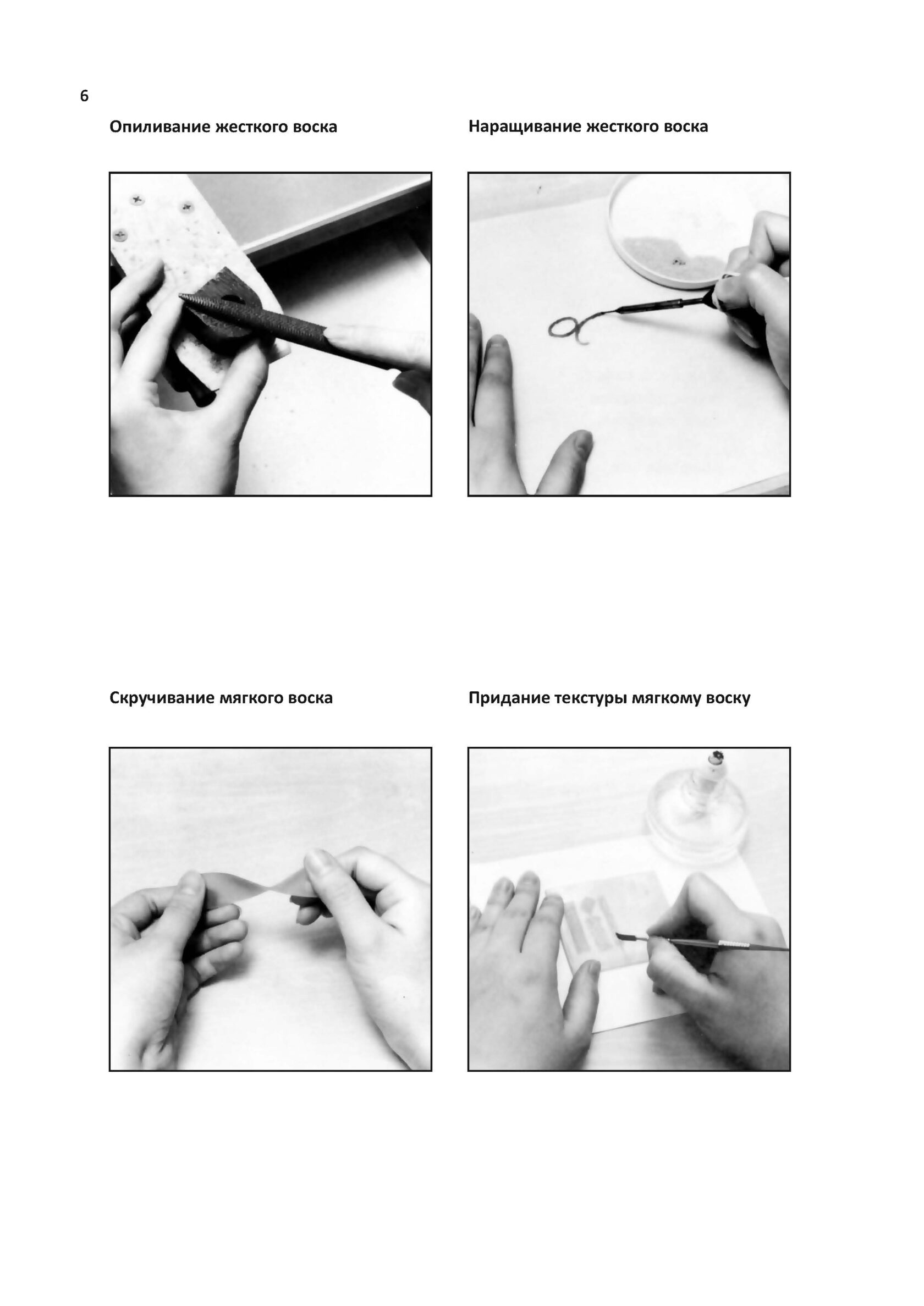 6

Опиливание жесткого воска

Наращивание жесткого воска

Скручивание мягкого воска

Придание текстуры мягкому воску