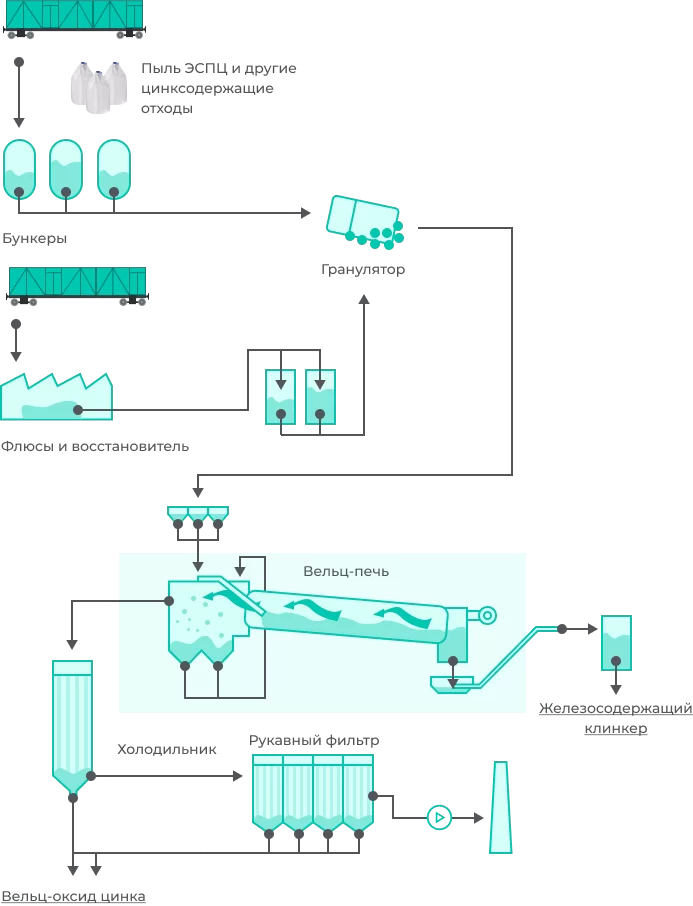 Пыль ЭСПЦ и другие цинксодержащие отходы

Бункеры

Гранулятор

Флюсы и восстановитель

Вельц-печь

Железосодержащий клинкер

Холодильник

Рукавный фильтр

Вельц-оксид цинка