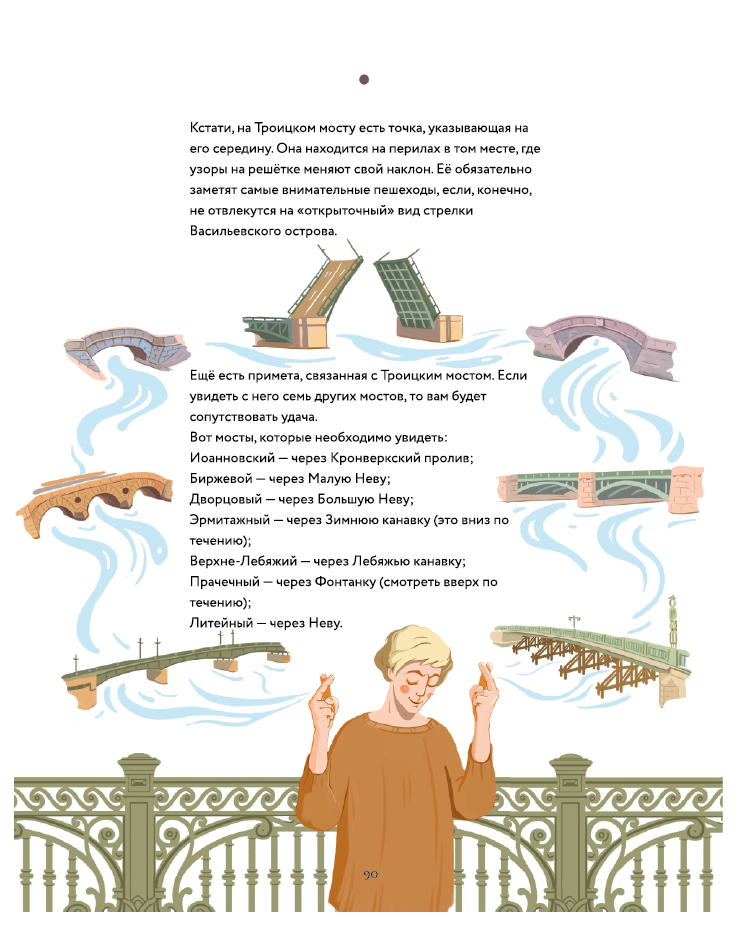 Кстати, на Троицком мосту есть точка, указывающая на его середину. Она находится на перилах в том месте, где узоры на решётке меняют свой наклон. Её обязательно заметят самые внимательные пешеходы, если, конечно, не отвлекутся на «открыточный» вид стрелки Васильевского острова.

Ещё есть примета, связанная с Троицким мостом. Если увидеть с него семь других мостов, то вам будет сопутствовать удача.
Вот мосты, которые необходимо увидеть:
Иоанновский — через Кронверкский пролив;
Биржевой — через Малую Неву;
Дворцовый — через Большую Неву;
Эрмитажный — через Зимнюю канавку (это вниз по течению);
Верхне-Лебяжий — через Лебяжью канавку;
Прачечный — через Фонтанку (смотреть вверх по течению);
Литейный — через Неву.

90