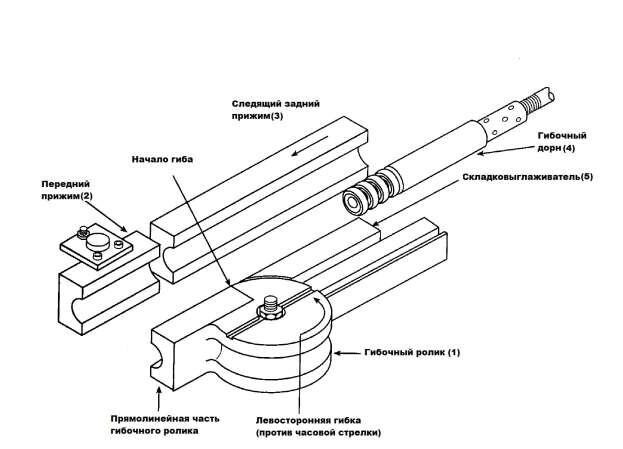 Следящий задний прижим(3)

Гибочный дорн (4)

Начало гиба

Складковыглаживатель(5)

Передний прижим(2)

Гибочный ролик (1)

Прямолинейная часть гибочного ролика

Левосторонняя гибка (против часовой стрелки)