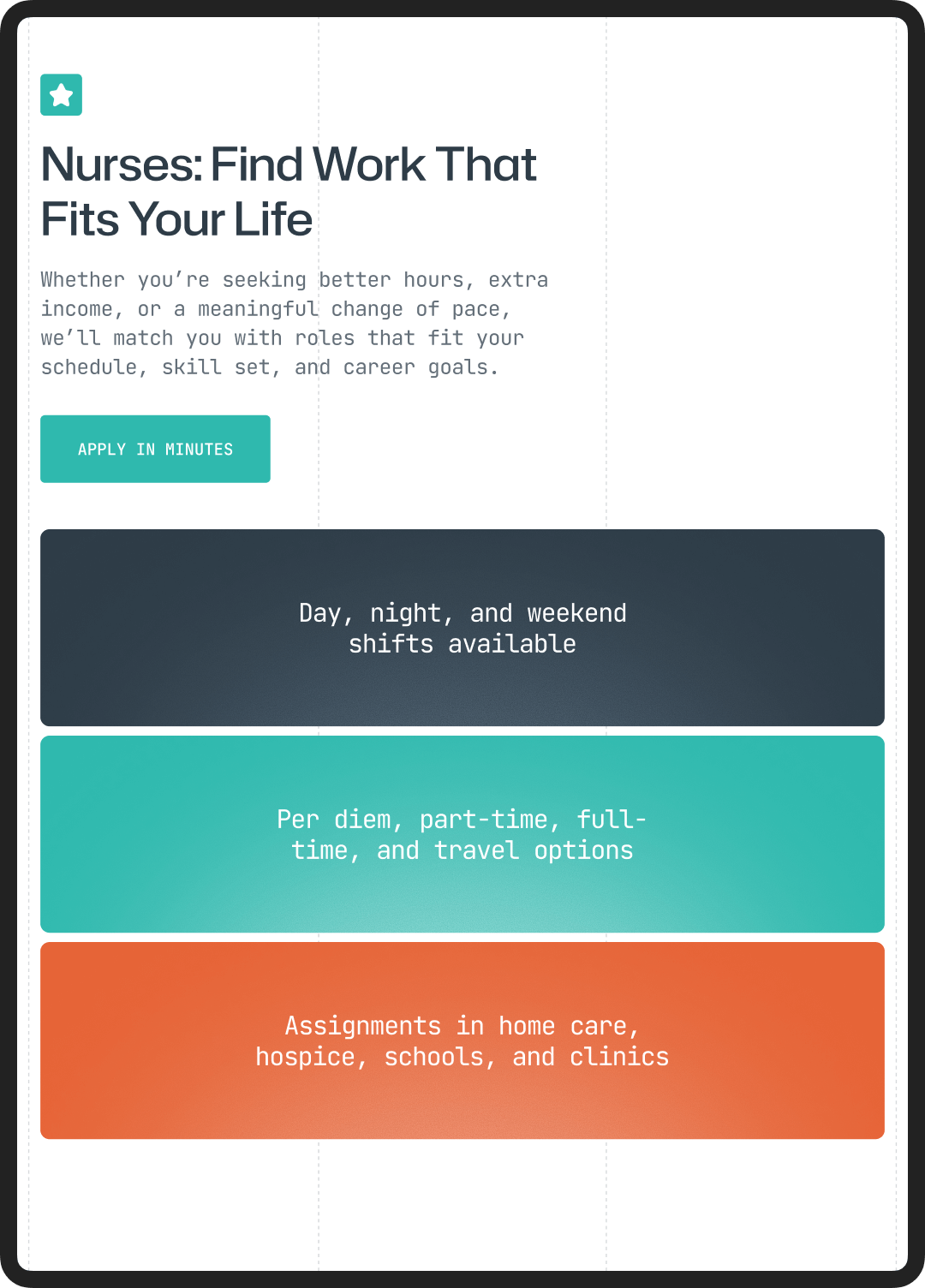 Nurses: Find Work That Fits Your Life

Whether you're seeking better hours, extra income, or a meaningful change of pace, we'll match you with roles that fit your schedule, skill set, and career goals.

APPLY IN MINUTES

Day, night, and weekend shifts available

Per diem, part-time, full-time, and travel options

Assignments in home care, hospice, schools, and clinics