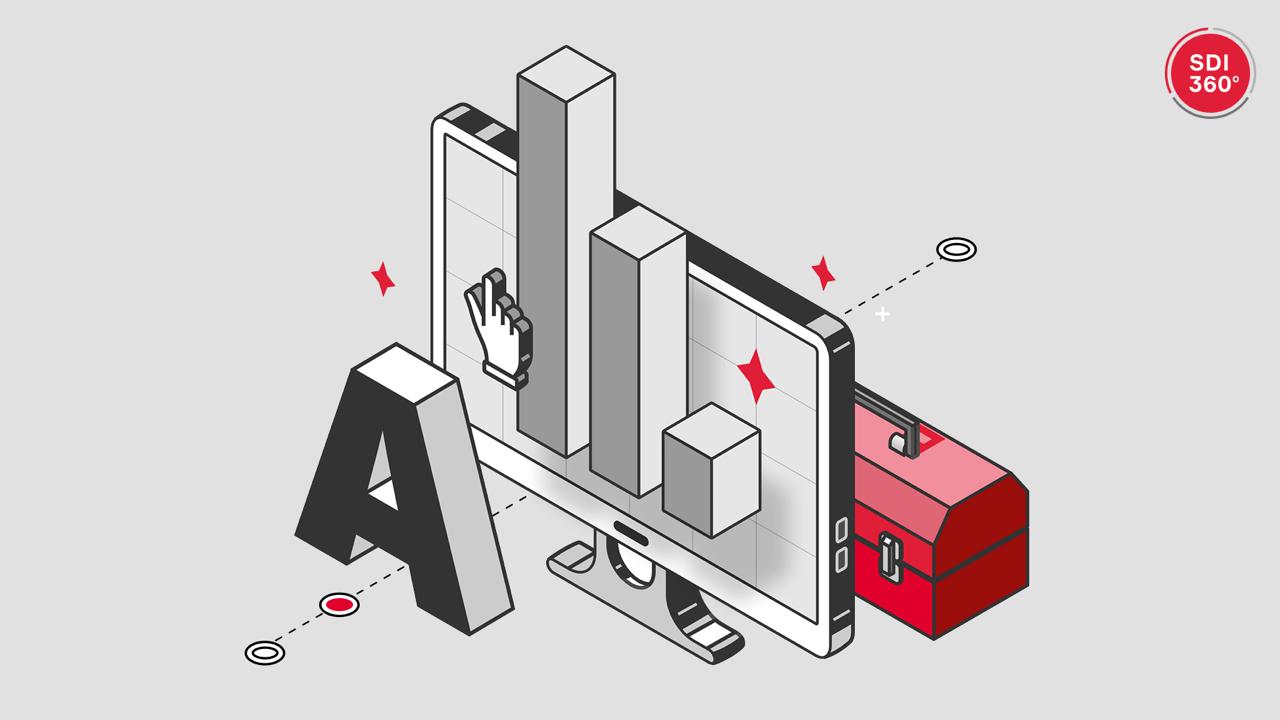 SDI
360°

A