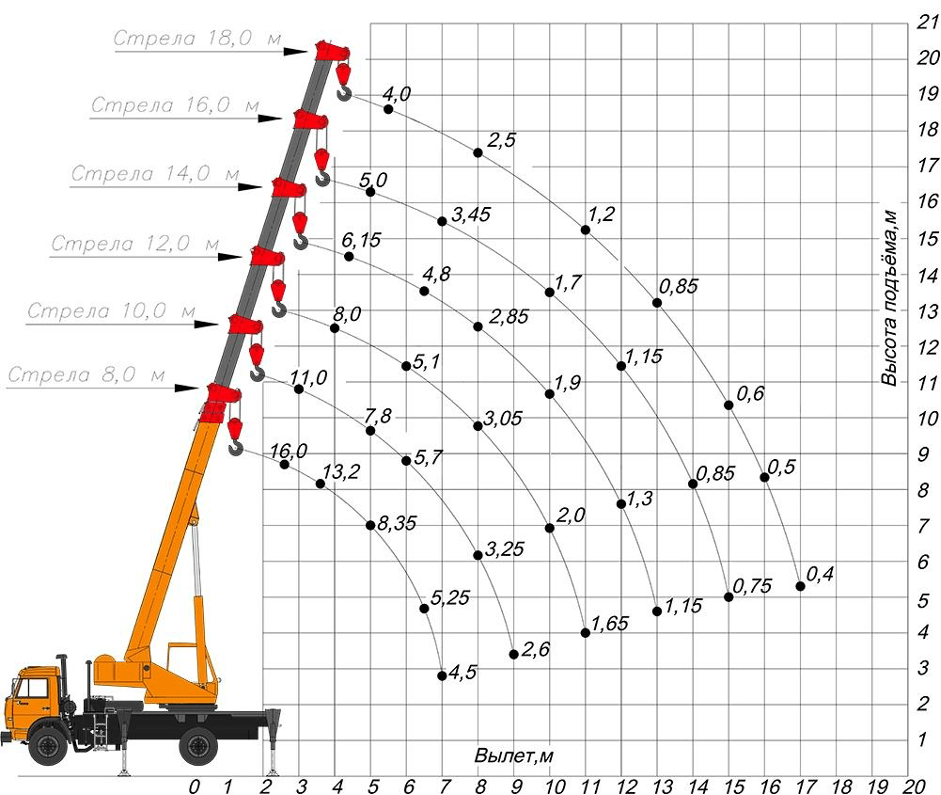 Стрела 18,0 м
Стрела 16,0 м
Стрела 14,0 м
Стрела 12,0 м
Стрела 10,0 м
Стрела 8,0 м

4,0
2,5
1,2
0,85
0,6
0,5
0,4

5,0
3,45
1,7
1,15
0,85
0,75

6,15
4,8
2,85
1,9
1,3
1,15

8,0
5,1
3,05
2,0
1,65

11,0
7,8
5,7
3,25
2,6

16,0
13,2
8,35
5,25
4,5

Высота подъёма,м
21
20
19
18
17
16
15
14
13
12
11
10
9
8
7
6
5
4
3
2
1

Вылет,м
0 1 2 3 4 5 6 7 8 9 10 11 12 13 14 15 16 17 18 19 20