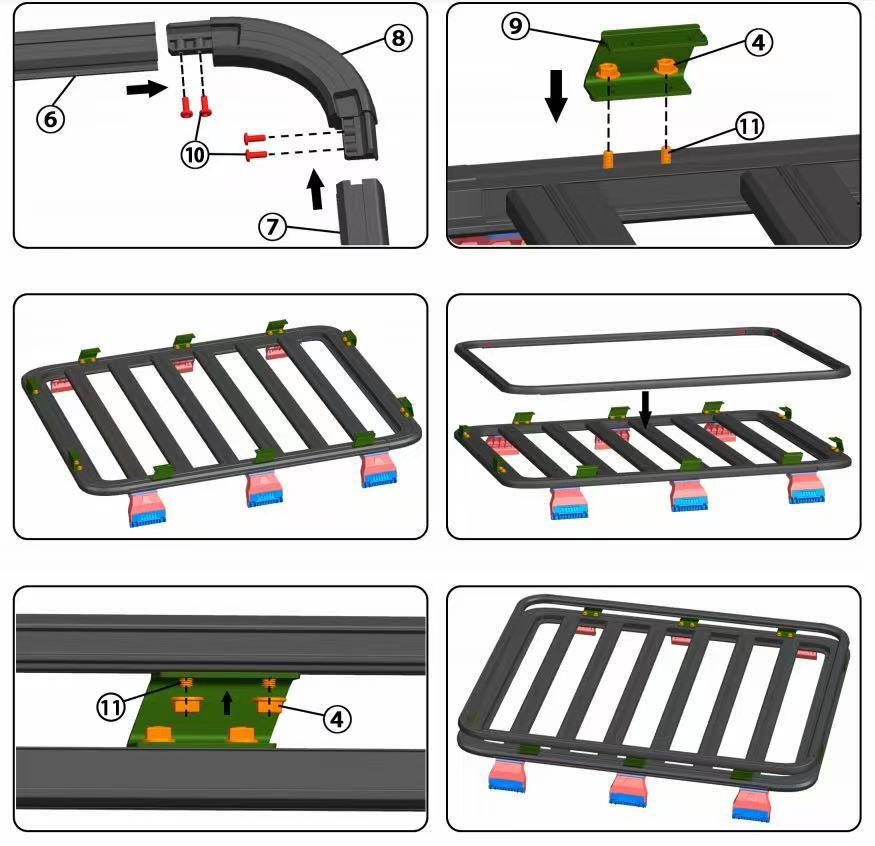 8
6
10
7
9
4
11
11
4