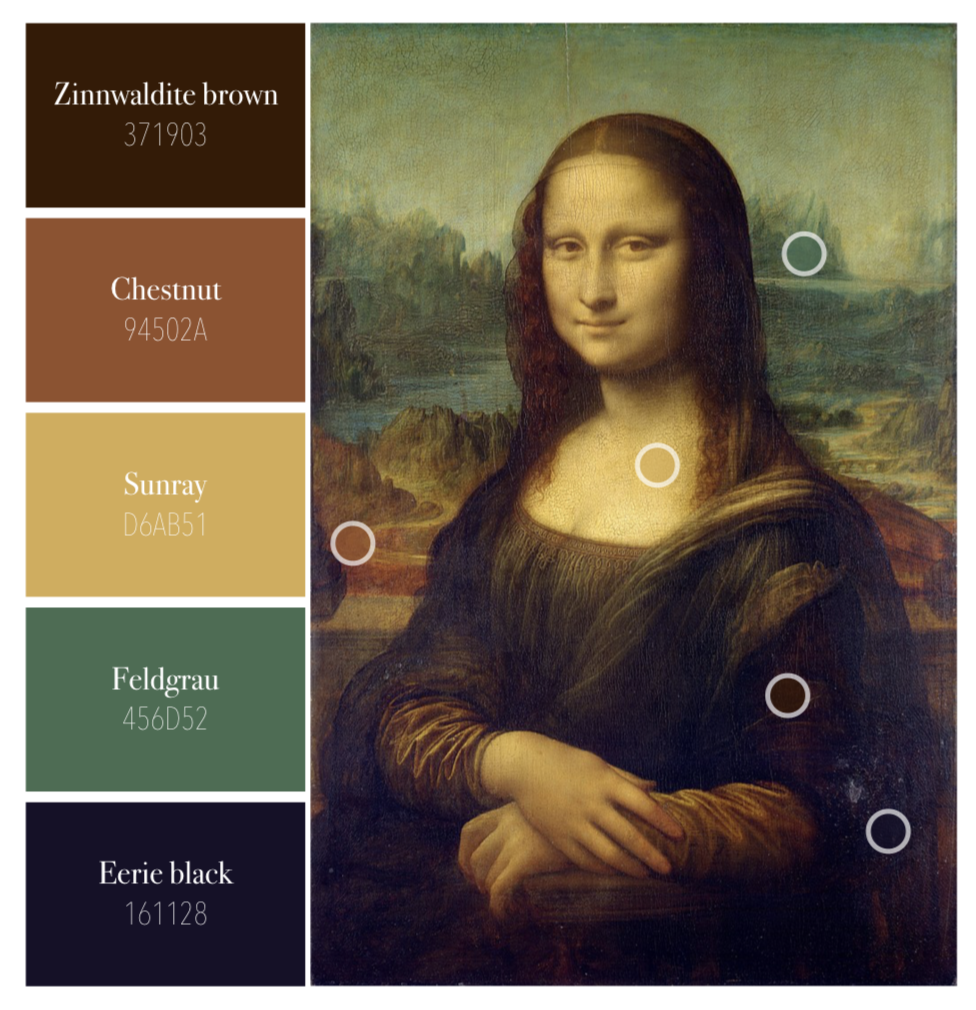 Zinnwaldite brown
371903

Chestnut
94502A

Sunray
D6AB51

Feldgrau
456D52

Eerie black
161128